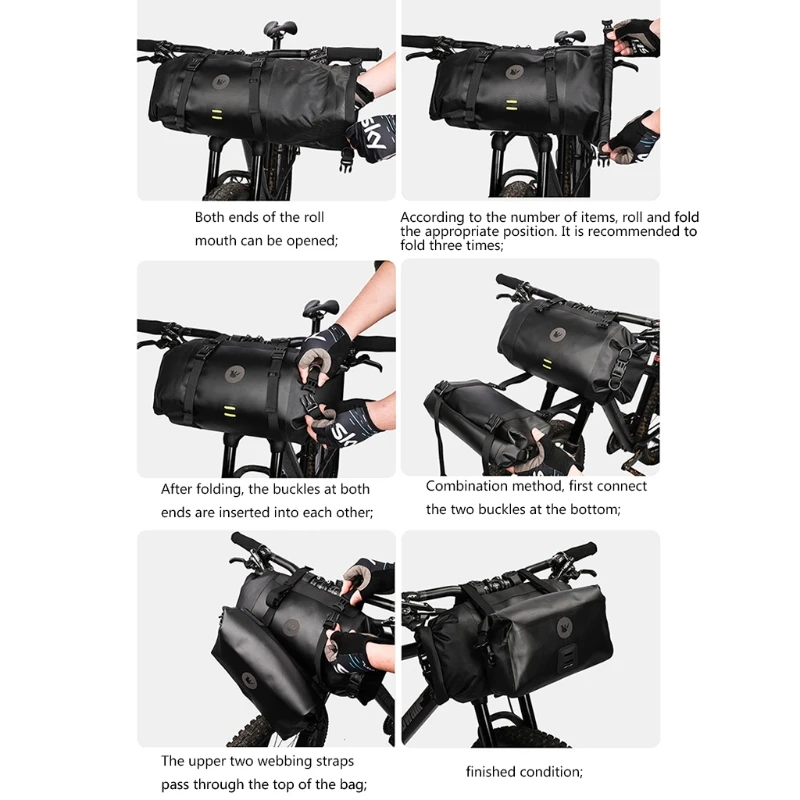 Both ends of the roll mouth can be opened;

According to the number of items, roll and fold the appropriate position. It is recommended to fold three times;

After folding, the buckles at both ends are inserted into each other;

Combination method, first connect the two buckles at the bottom;

The upper two webbing straps pass through the top of the bag;

finished condition;