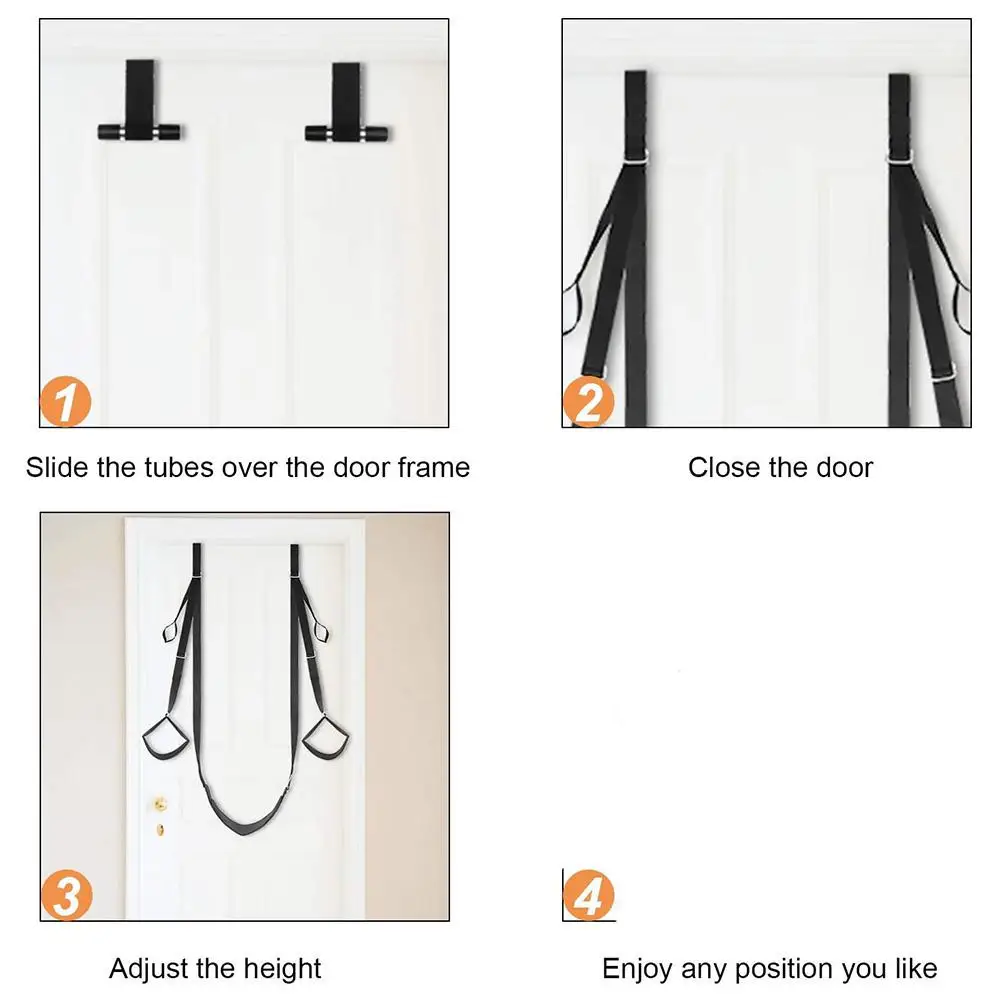 1

Slide the tubes over the door frame

2

Close the door

3

Adjust the height

4

Enjoy any position you like