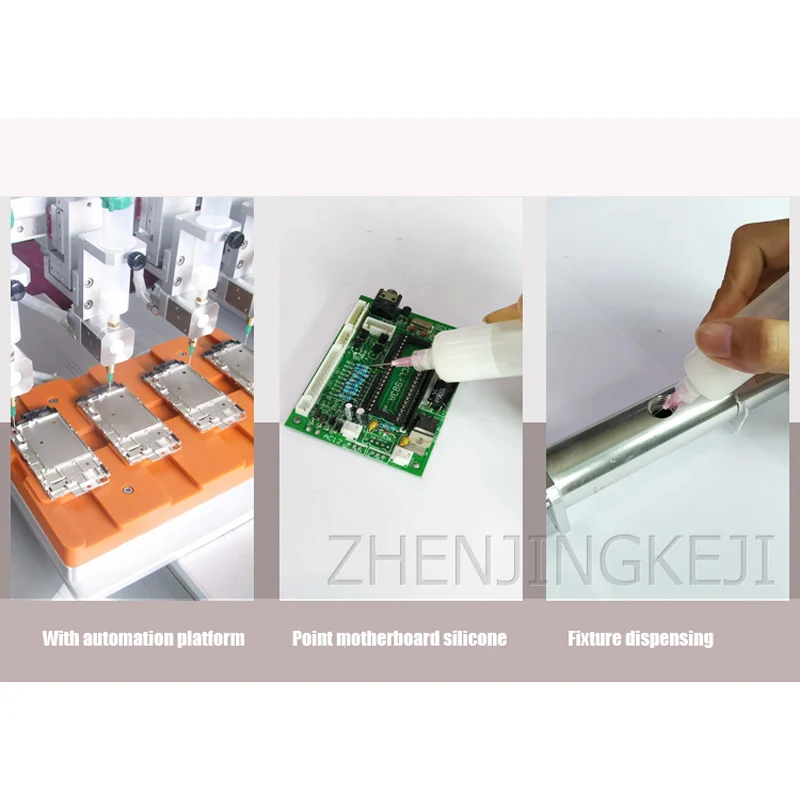 ZHENJINGKEJI

With automation platform

Point motherboard silicone

Fixture dispensing