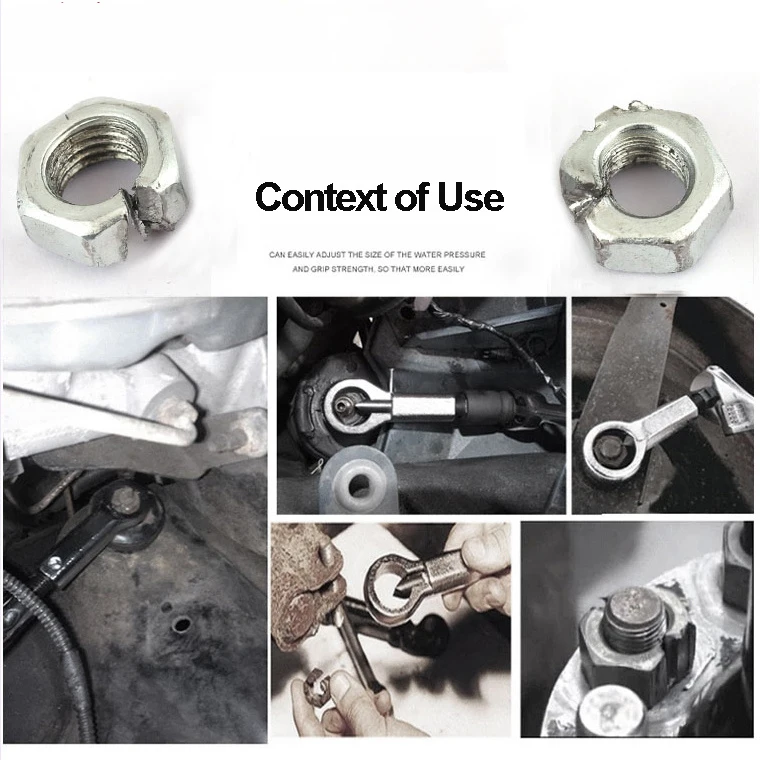 Context of Use

CAN EASILY ADJUST THE SIZE OF THE WATER PRESSURE AND GRIP STRENGTH, SO THAT MORE EASILY