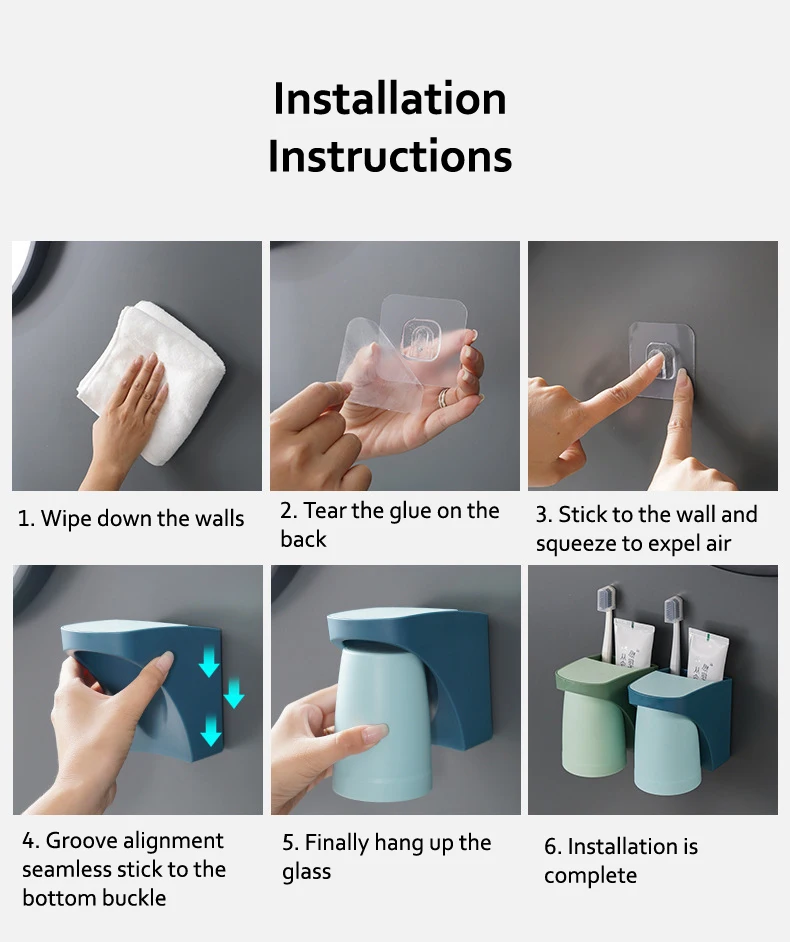 Installation Instructions

1. Wipe down the walls

2. Tear the glue on the back

3. Stick to the wall and squeeze to expel air

4. Groove alignment seamless stick to the bottom buckle

5. Finally hang up the glass

6. Installation is complete