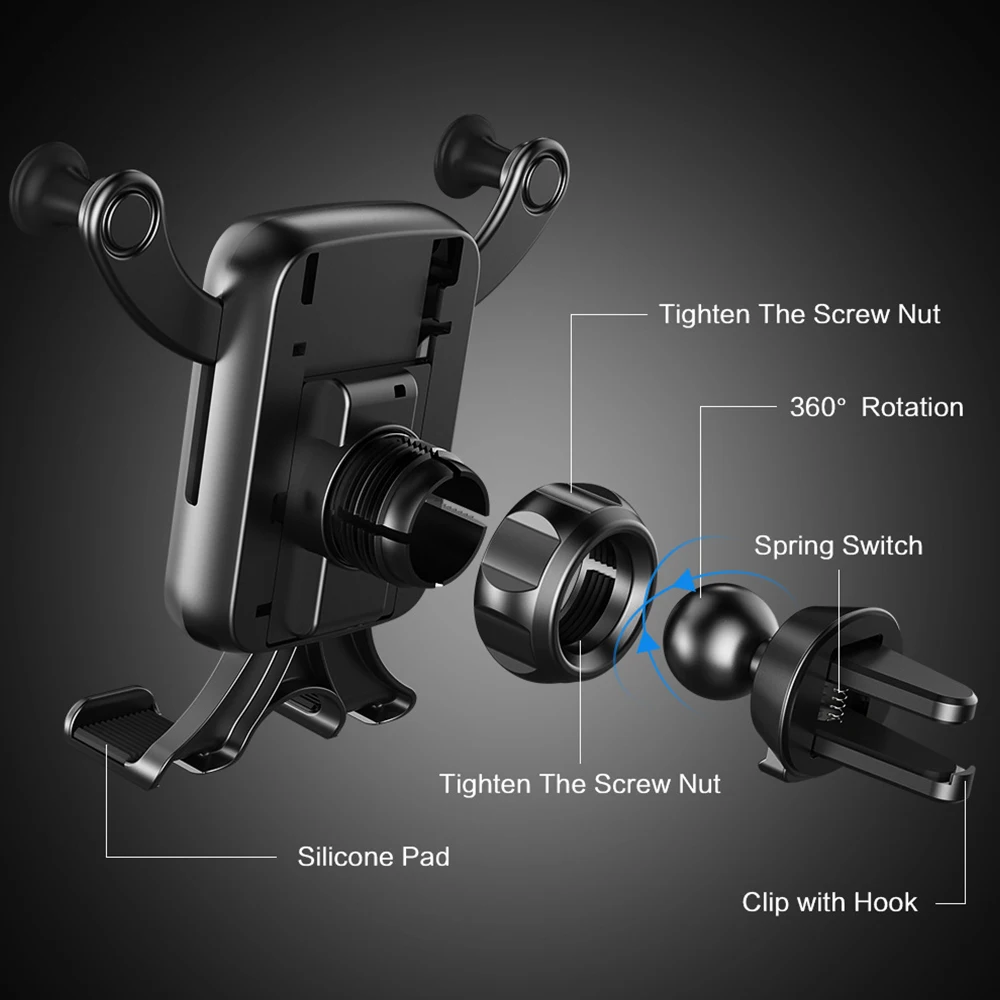 Tighten The Screw Nut

360° Rotation

Spring Switch

Tighten The Screw Nut

Silicone Pad

Clip with Hook