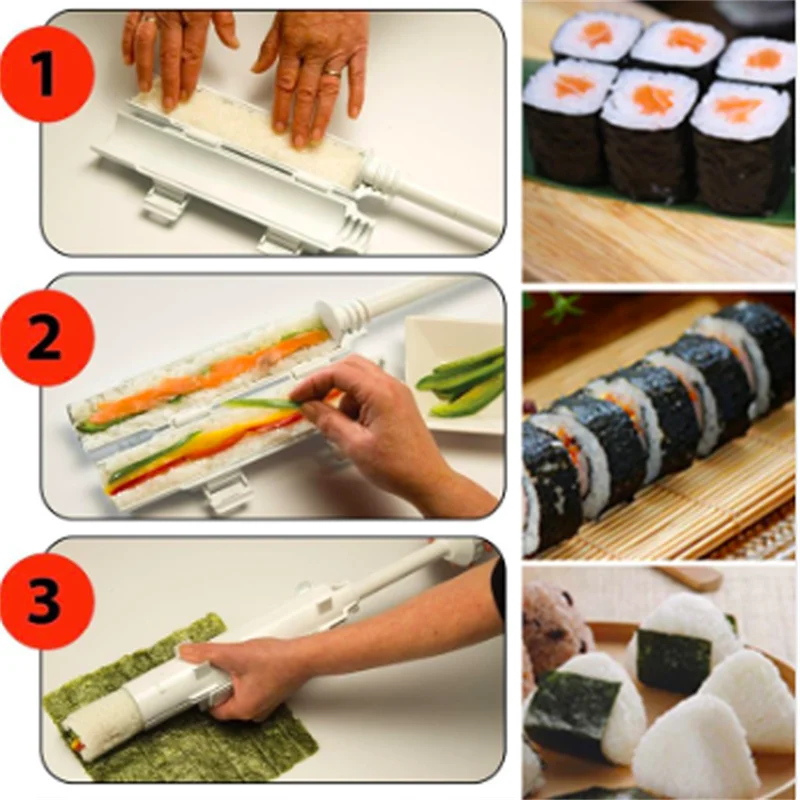 1

2

3