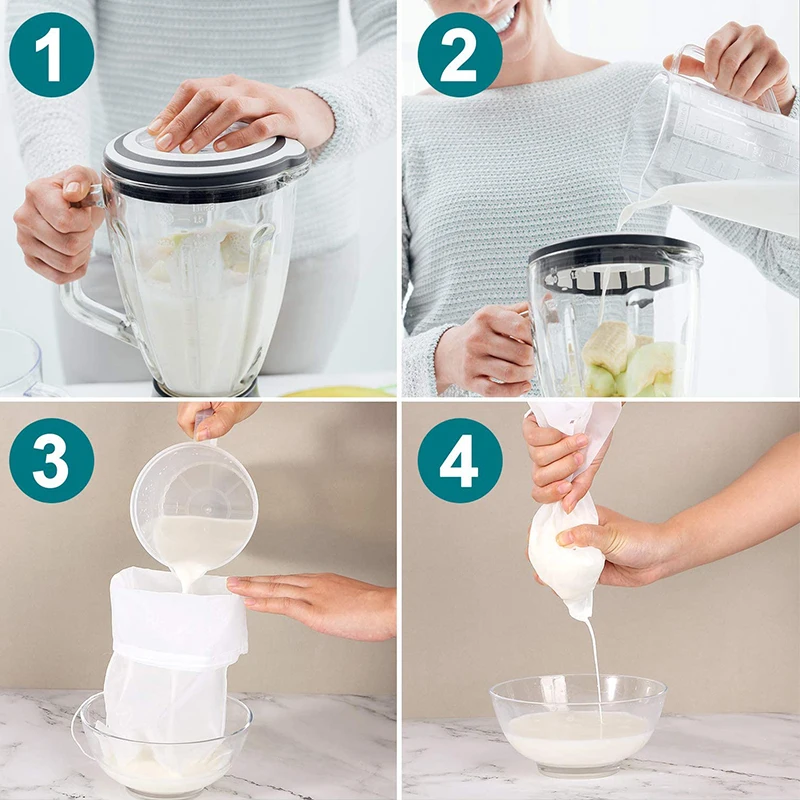 1

2

3

4