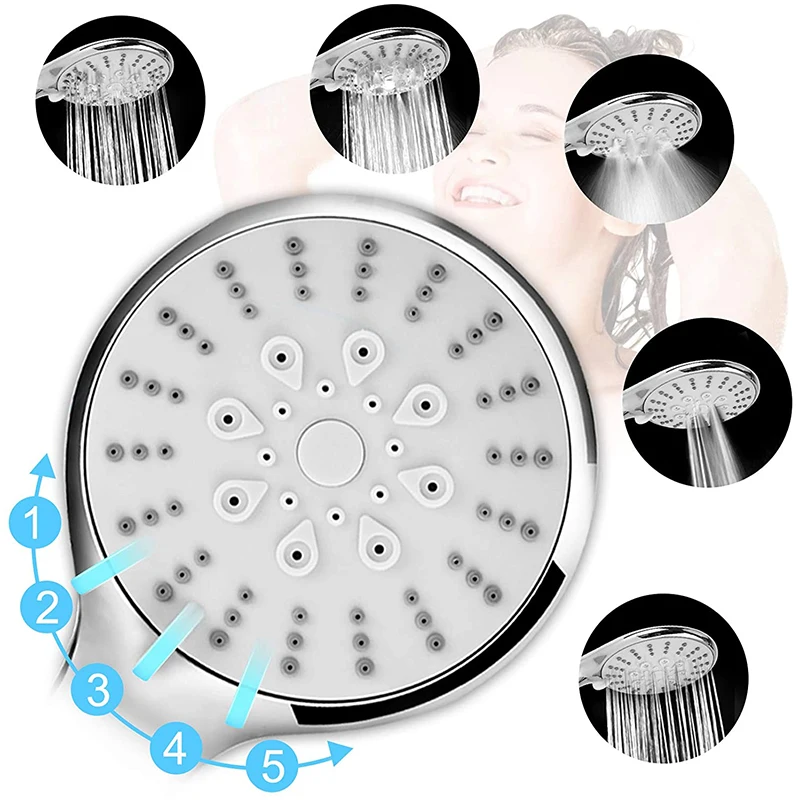 1
2
3
4
5