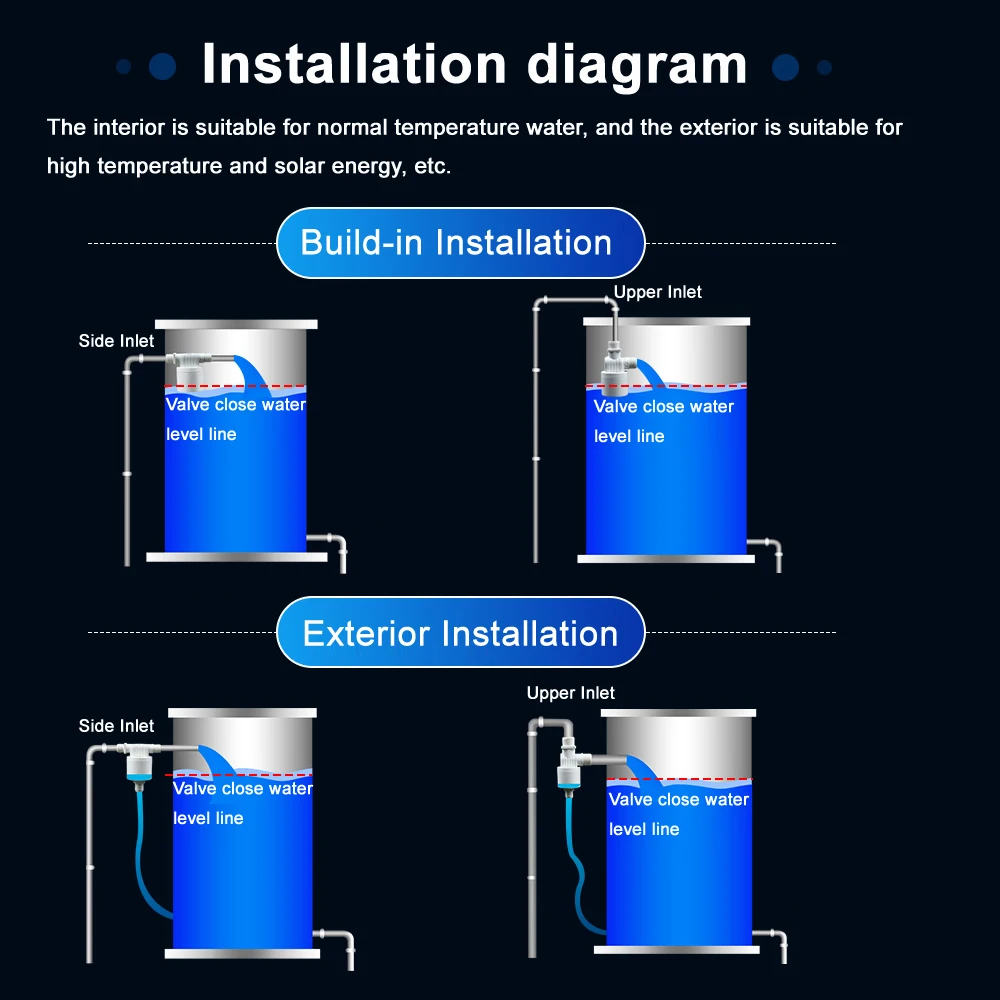 Installation diagram

The interior is suitable for normal temperature water, and the exterior is suitable for high temperature and solar energy, etc.

Build-in Installation

Side Inlet

Valve close water level line

Upper Inlet

Valve close water level line

Exterior Installation

Side Inlet

Valve close water level line

Upper Inlet

Valve close water level line