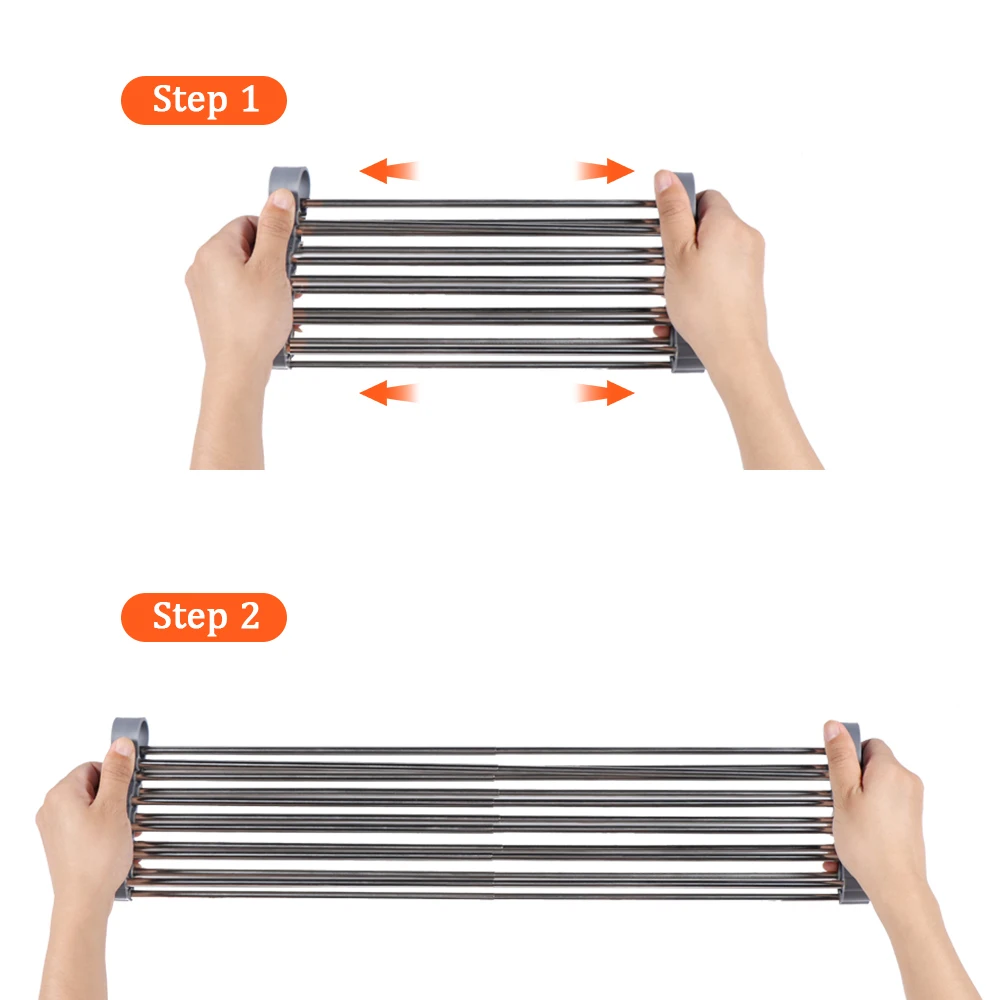 Step 1

Step 2