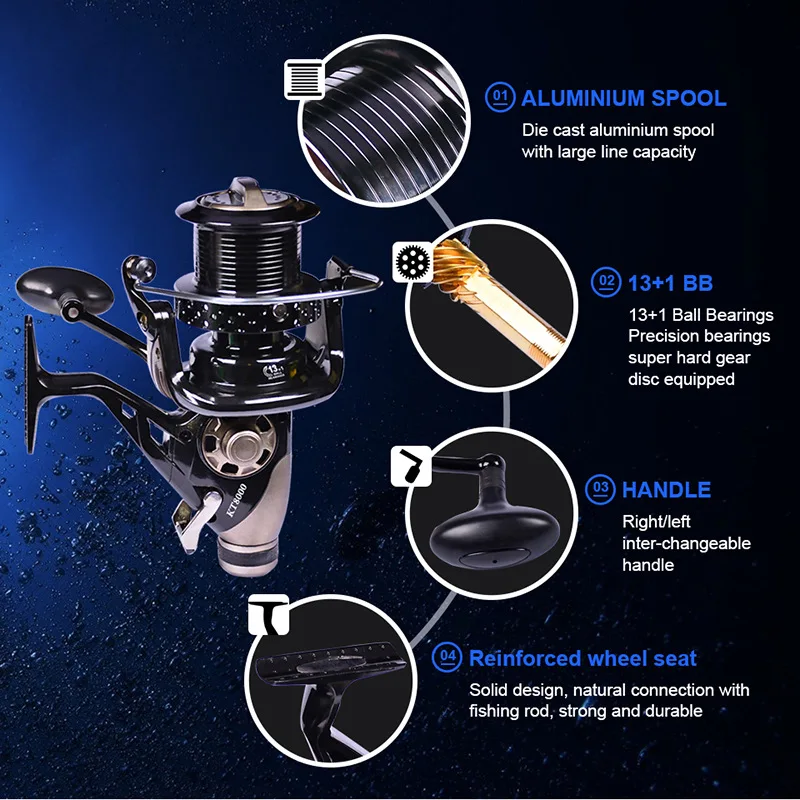 01 ALUMINIUM SPOOL
Die cast aluminium spool with large line capacity

02 13+1 BB
13+1 Ball Bearings Precision bearings super hard gear disc equipped

03 HANDLE
Right/left inter-changeable handle

04 Reinforced wheel seat
Solid design, natural connection with fishing rod, strong and durable

13+1

KT8000