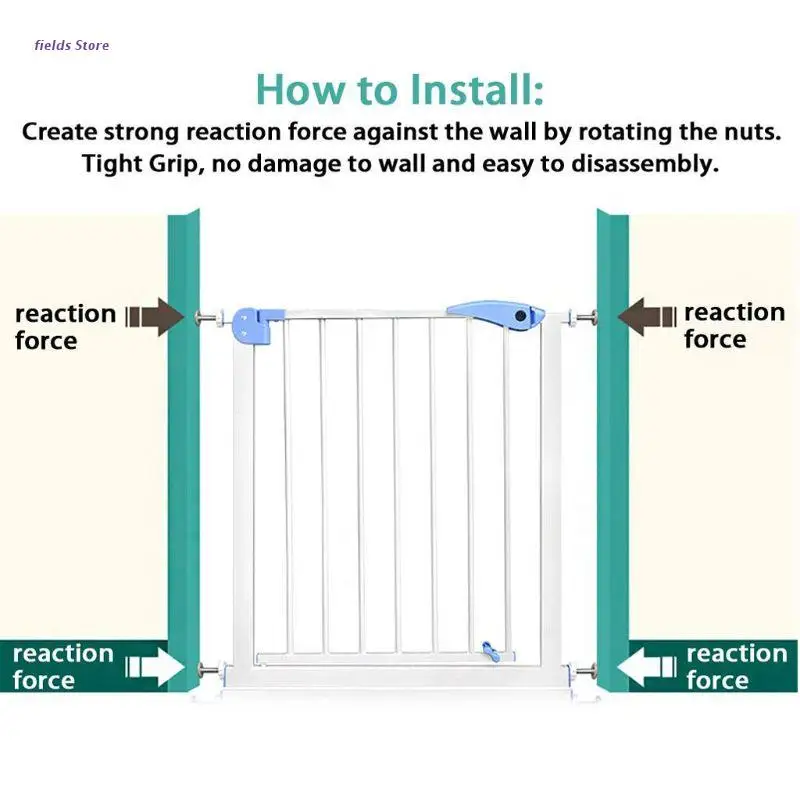 fields Store

How to Install:

Create strong reaction force against the wall by rotating the nuts. Tight Grip, no damage to wall and easy to disassembly.

reaction force

reaction force

reaction force

reaction force