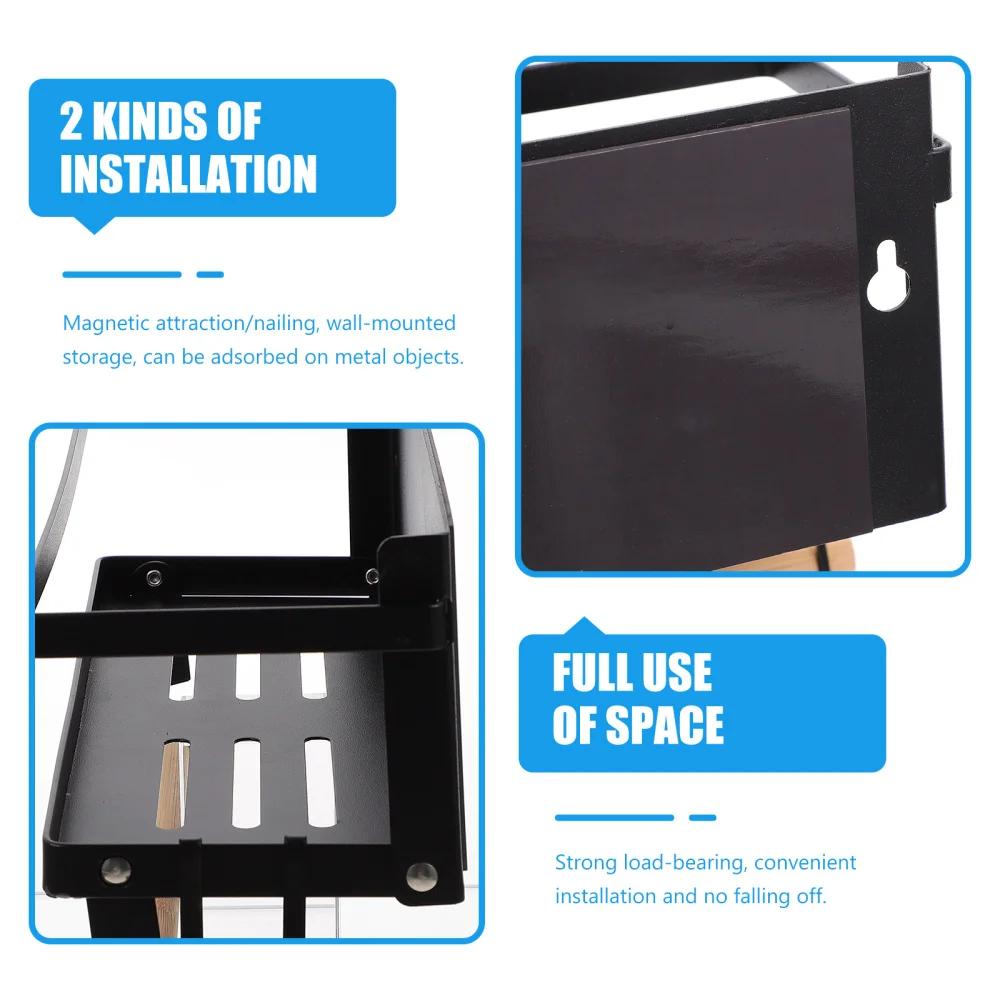 2 KINDS OF INSTALLATION

Magnetic attraction/nailing, wall-mounted storage, can be adsorbed on metal objects.

FULL USE OF SPACE

Strong load-bearing, convenient installation and no falling off.