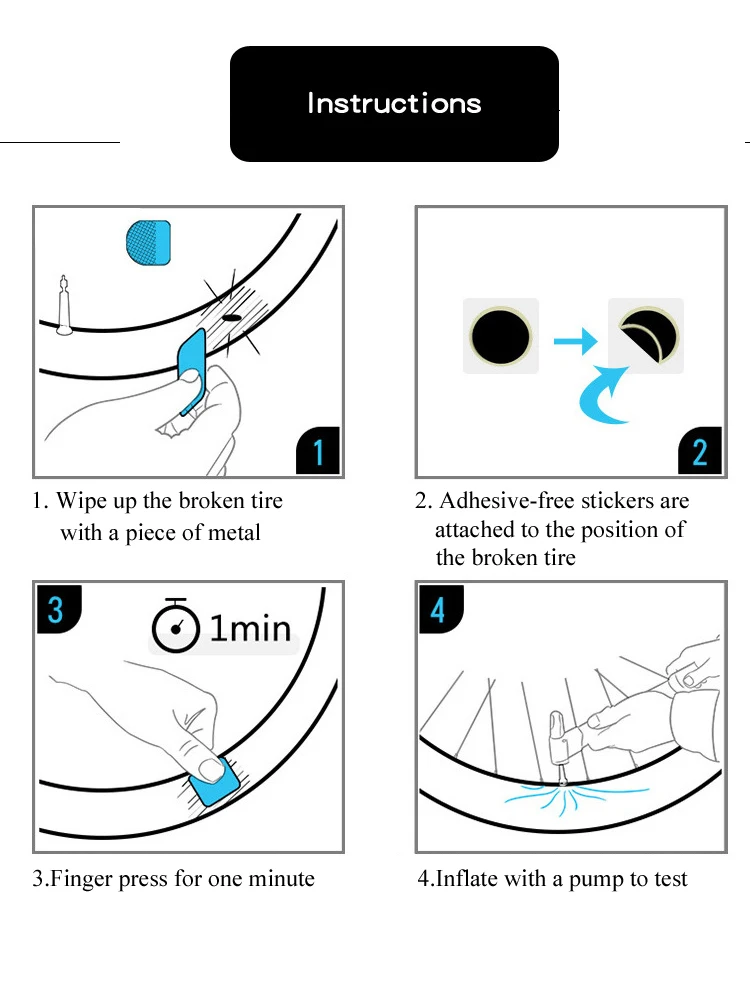 Instructions

1

1. Wipe up the broken tire with a piece of metal

2

2. Adhesive-free stickers are attached to the position of the broken tire

3

1min

3.Finger press for one minute

4

4.Inflate with a pump to test