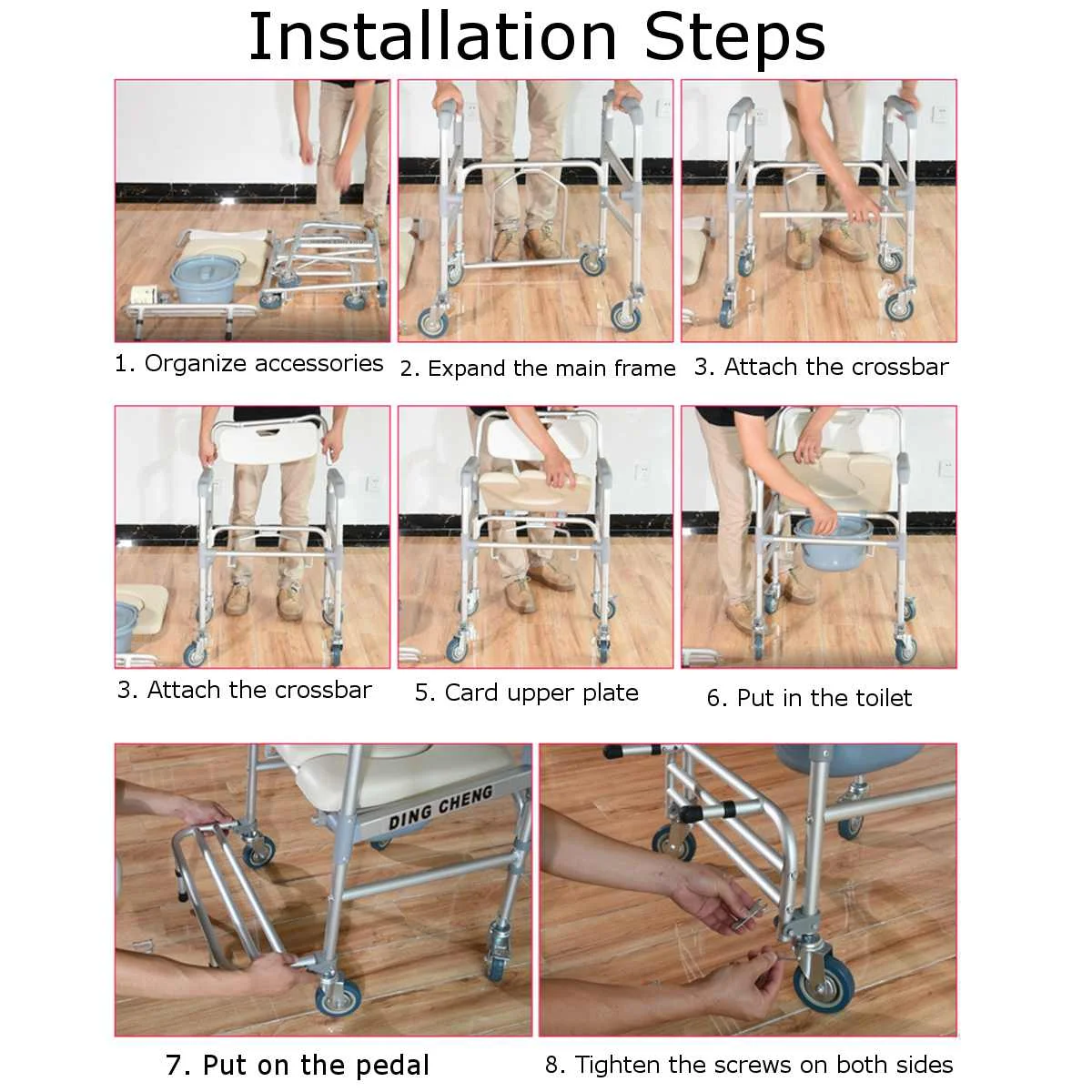 Installation Steps

1. Organize accessories

2. Expand the main frame

3. Attach the crossbar

3. Attach the crossbar

5. Card upper plate

6. Put in the toilet

DING CHENG

7. Put on the pedal

8. Tighten the screws on both sides