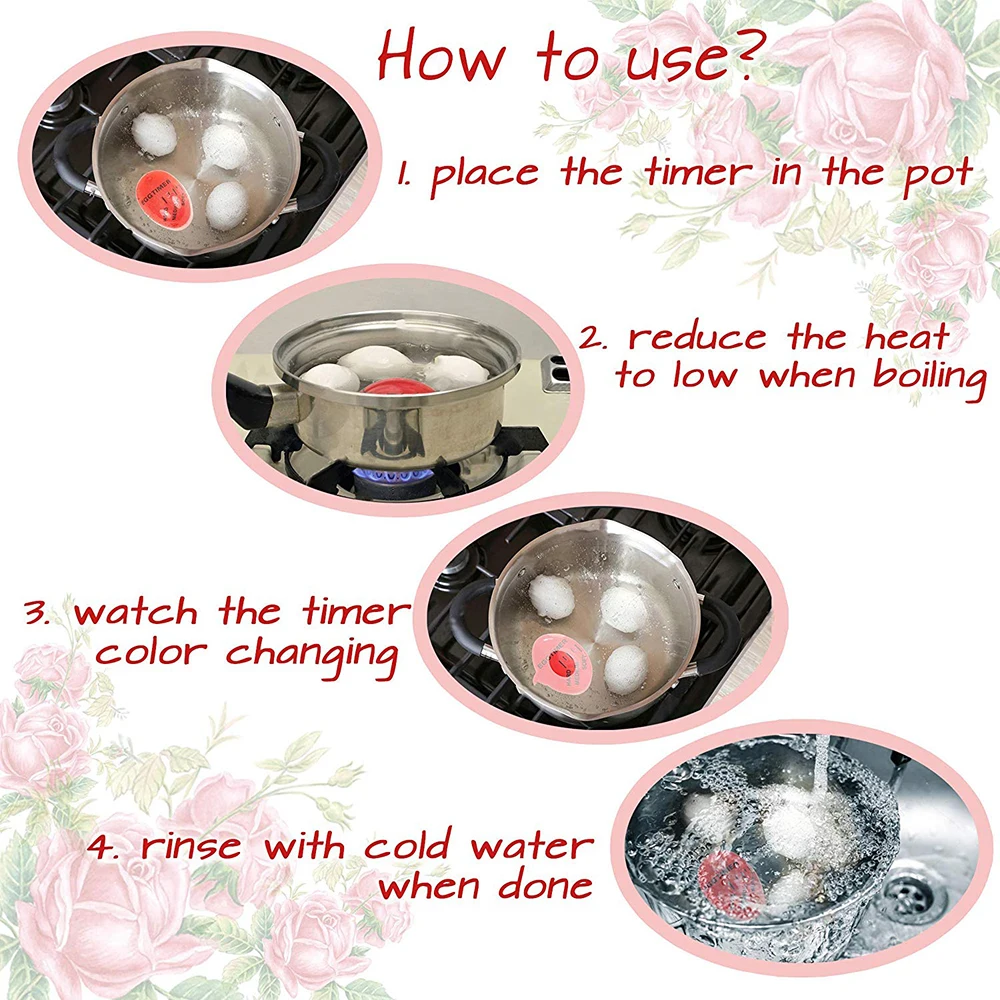 How to use?

1. place the timer in the pot

2. reduce the heat to low when boiling

3. watch the timer color changing

4. rinse with cold water when done