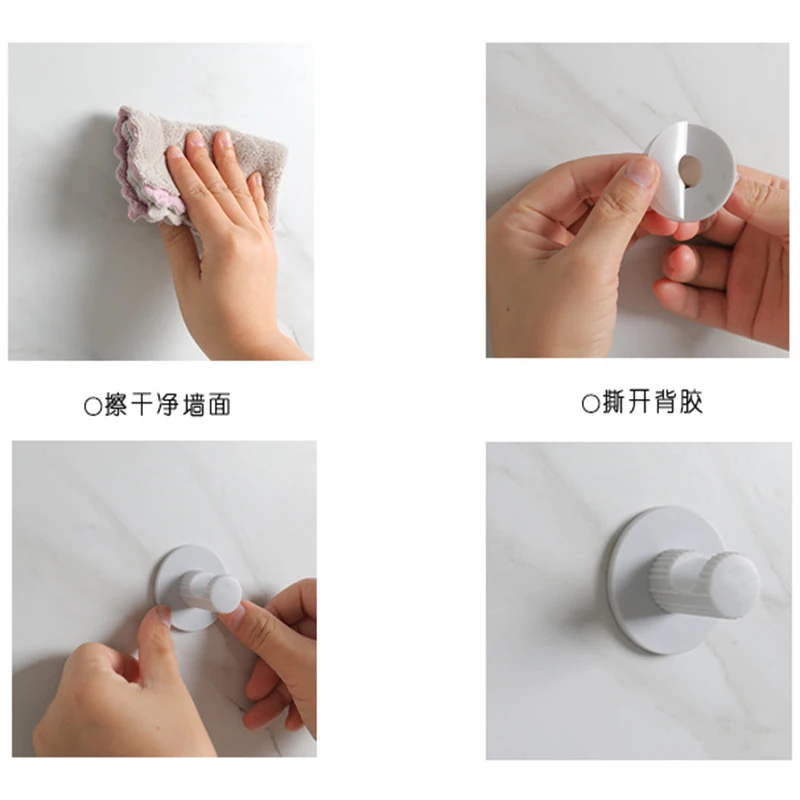 ○擦干净墙面

○撕开背胶