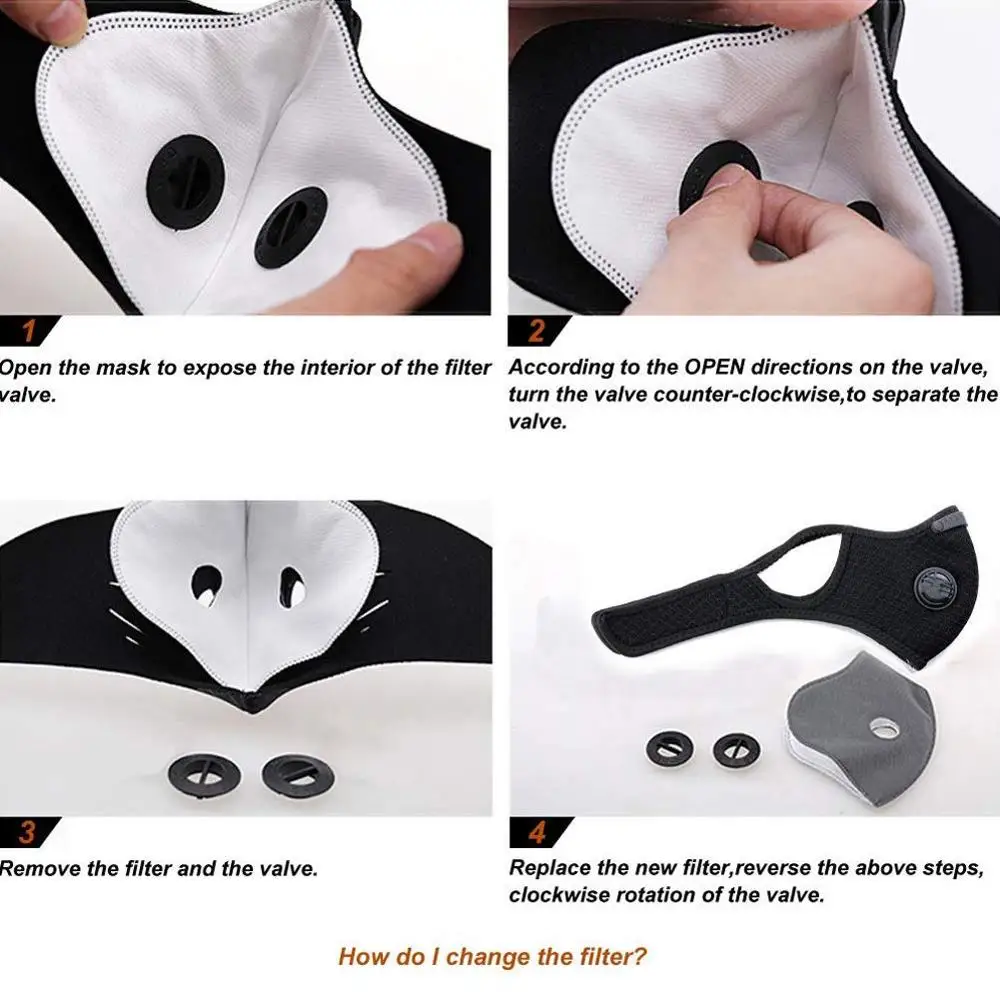 1

Open the mask to expose the interior of the filter valve.

2

According to the OPEN directions on the valve, turn the valve counter-clockwise,to separate the valve.

3

Remove the filter and the valve.

4

Replace the new filter,reverse the above steps, clockwise rotation of the valve.

How do I change the filter?