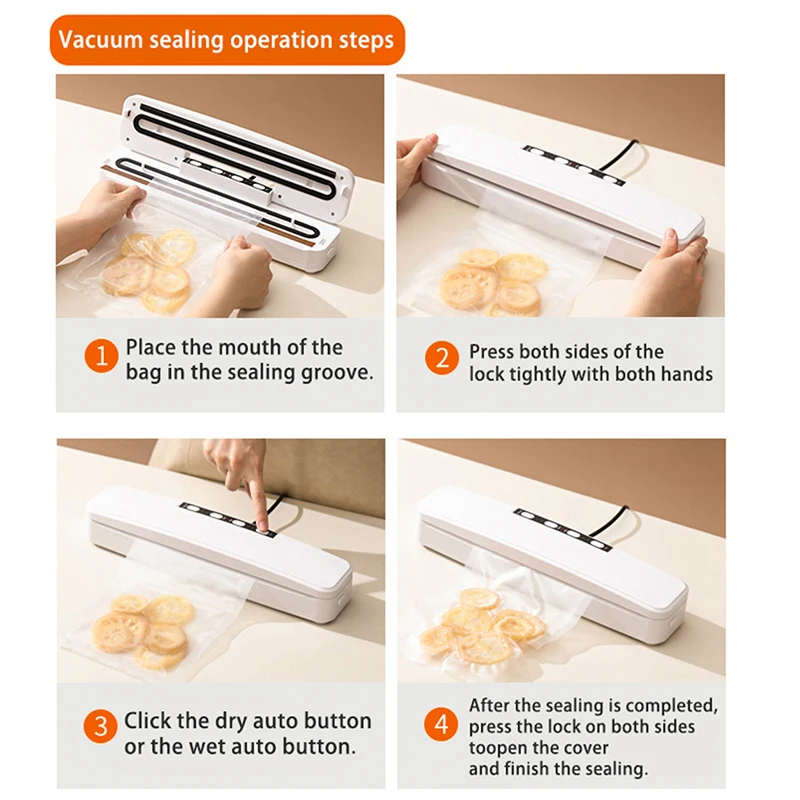 Vacuum sealing operation steps

1 Place the mouth of the bag in the sealing groove.

2 Press both sides of the lock tightly with both hands

3 Click the dry auto button or the wet auto button.

4 After the sealing is completed, press the lock on both sides toopen the cover and finish the sealing.