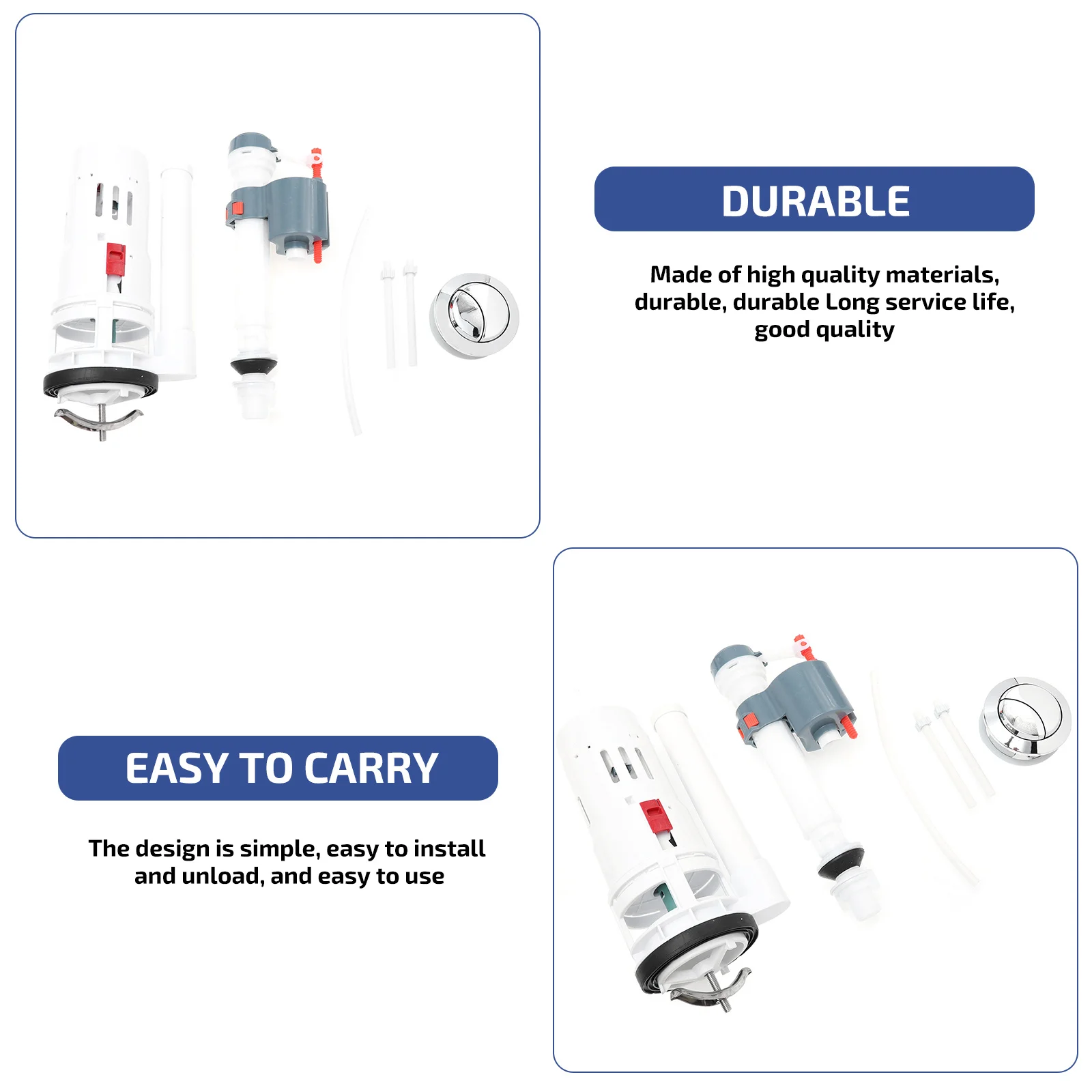 DURABLE

Made of high quality materials, durable, durable Long service life, good quality

EASY TO CARRY

The design is simple, easy to install and unload, and easy to use