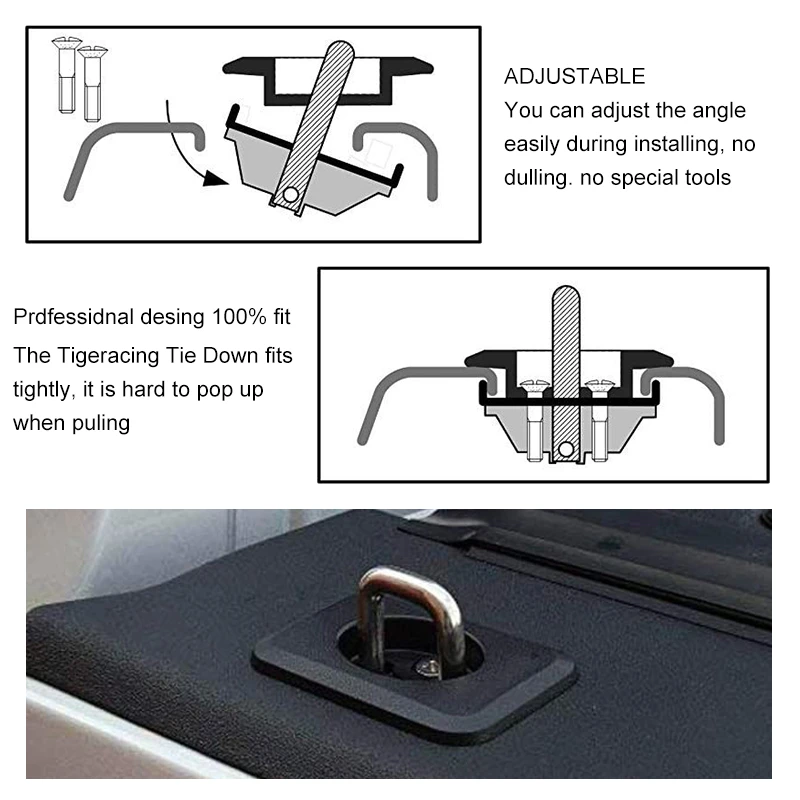 ADJUSTABLE
You can adjust the angle easily during installing, no dulling. no special tools

Prdfessidnal desing 100% fit
The Tigeracing Tie Down fits tightly, it is hard to pop up when puling