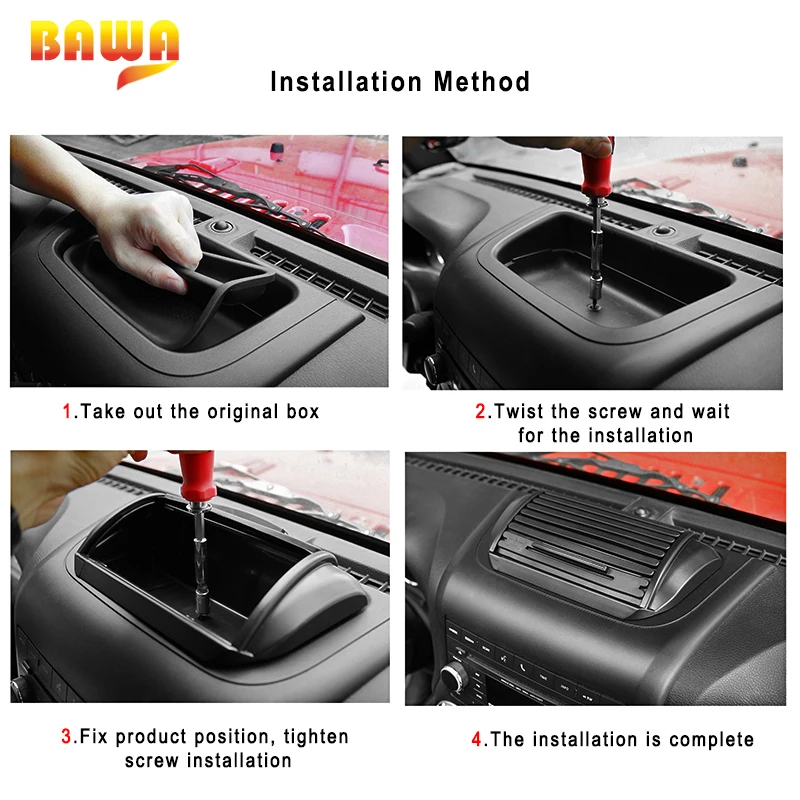 BAWA

Installation Method

1.Take out the original box

2.Twist the screw and wait for the installation

3.Fix product position, tighten screw installation

4.The installation is complete