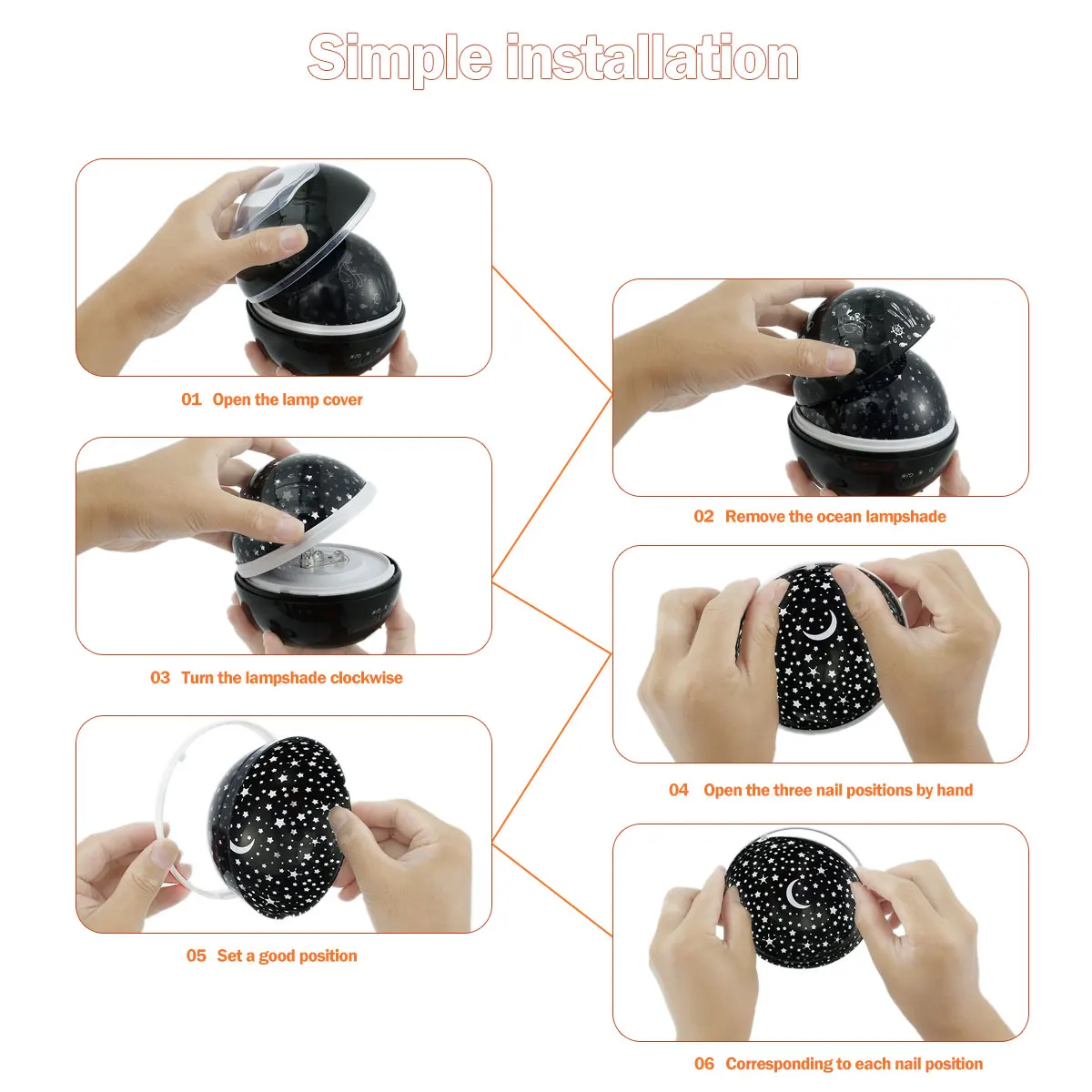 Simple installation

01 Open the lamp cover

02 Remove the ocean lampshade

03 Turn the lampshade clockwise

04 Open the three nail positions by hand

05 Set a good position

06 Corresponding to each nail position