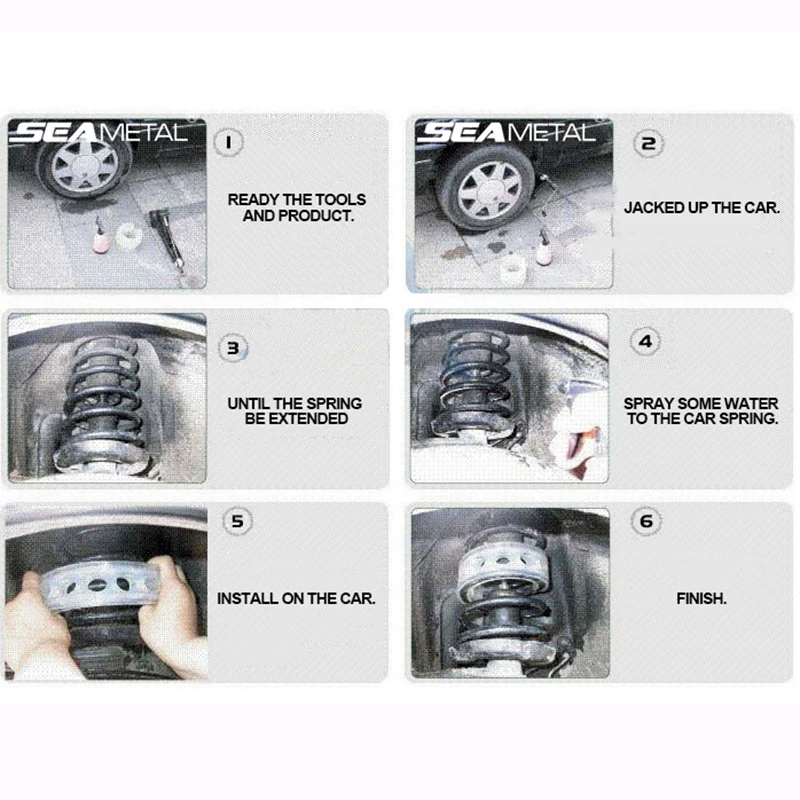 SEAMETAL

1

READY THE TOOLS AND PRODUCT.

SEAMETAL

2

JACKED UP THE CAR.

3

UNTIL THE SPRING BE EXTENDED

4

SPRAY SOME WATER TO THE CAR SPRING.

5

INSTALL ON THE CAR.

6

FINISH.