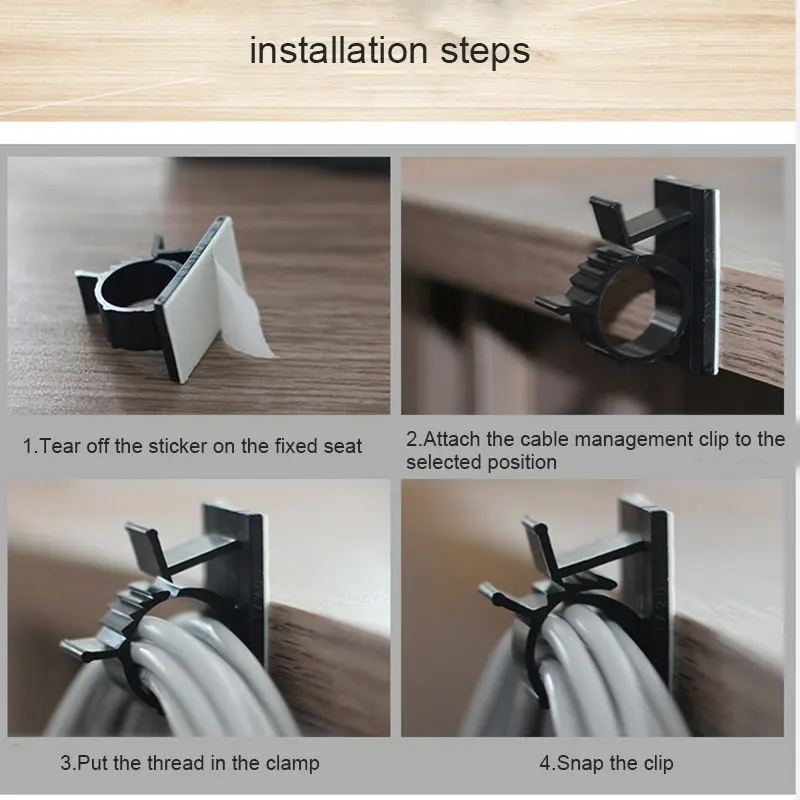 installation steps

1.Tear off the sticker on the fixed seat

2.Attach the cable management clip to the selected position

3.Put the thread in the clamp

4.Snap the clip