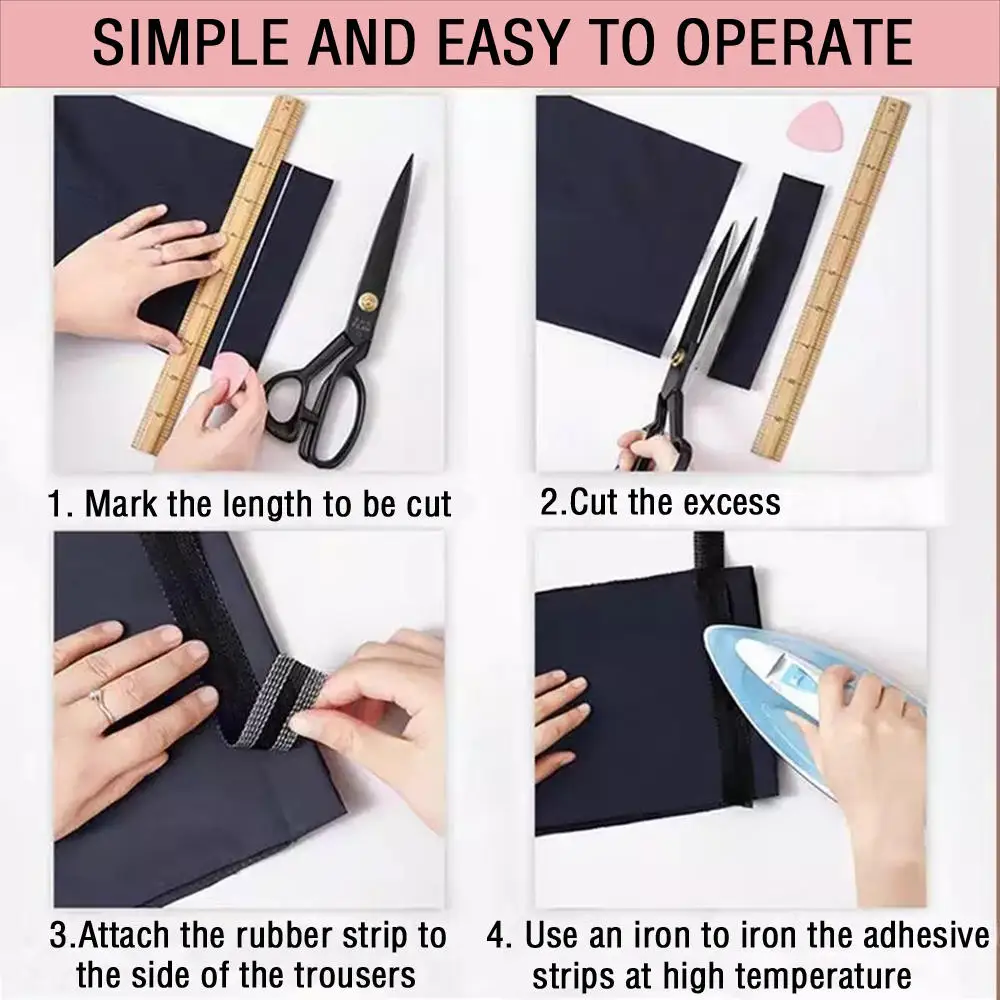 SIMPLE AND EASY TO OPERATE

1. Mark the length to be cut

2.Cut the excess

3.Attach the rubber strip to the side of the trousers

4. Use an iron to iron the adhesive strips at high temperature