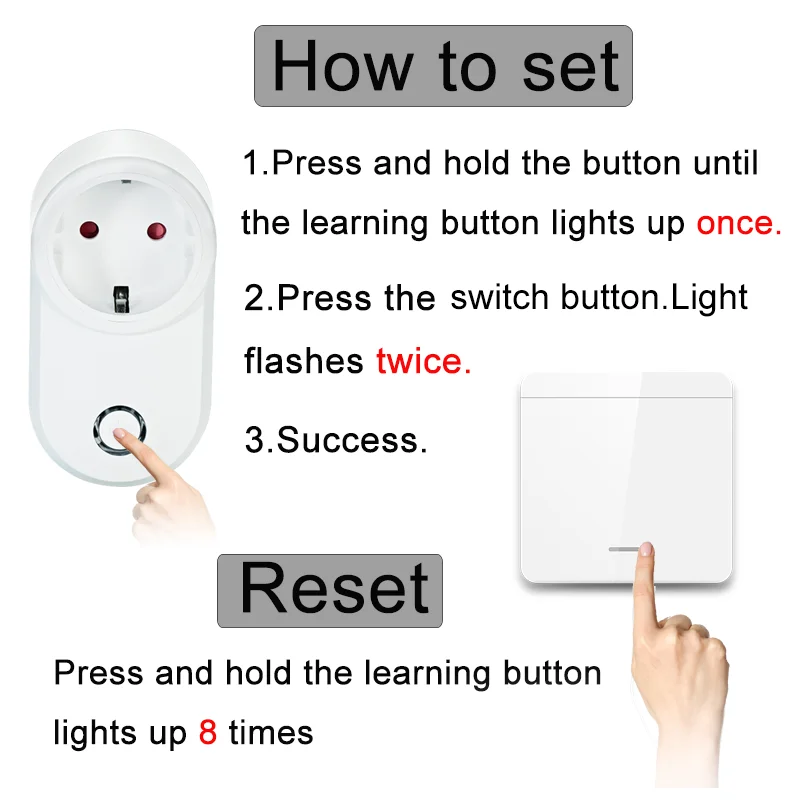 How to set

1.Press and hold the button until the learning button lights up once.

2.Press the switch button.Light flashes twice.

3.Success.

Reset

Press and hold the learning button lights up 8 times