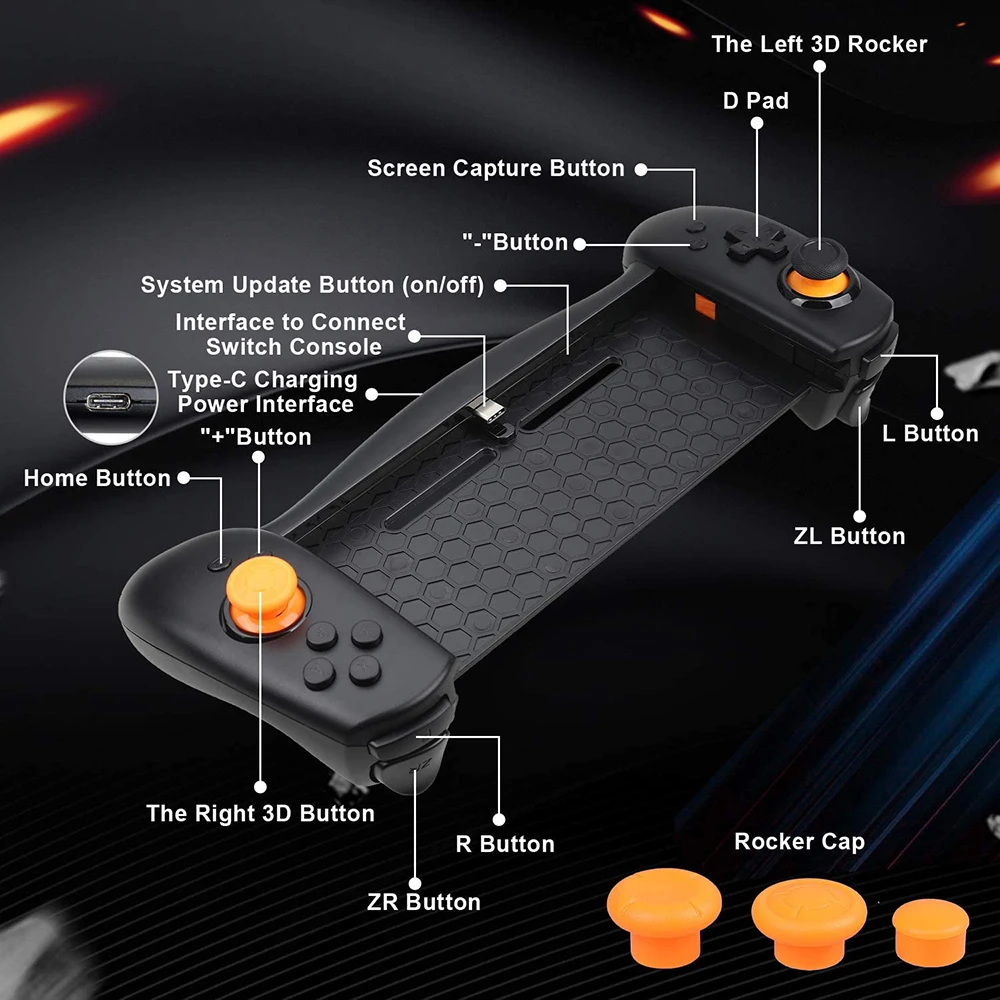 The Left 3D Rocker

D Pad

Screen Capture Button

"-"Button

System Update Button (on/off)

Interface to Connect Switch Console

Type-C Charging Power Interface

"+"Button

Home Button

L Button

ZL Button

The Right 3D Button

R Button

ZR Button

Rocker Cap