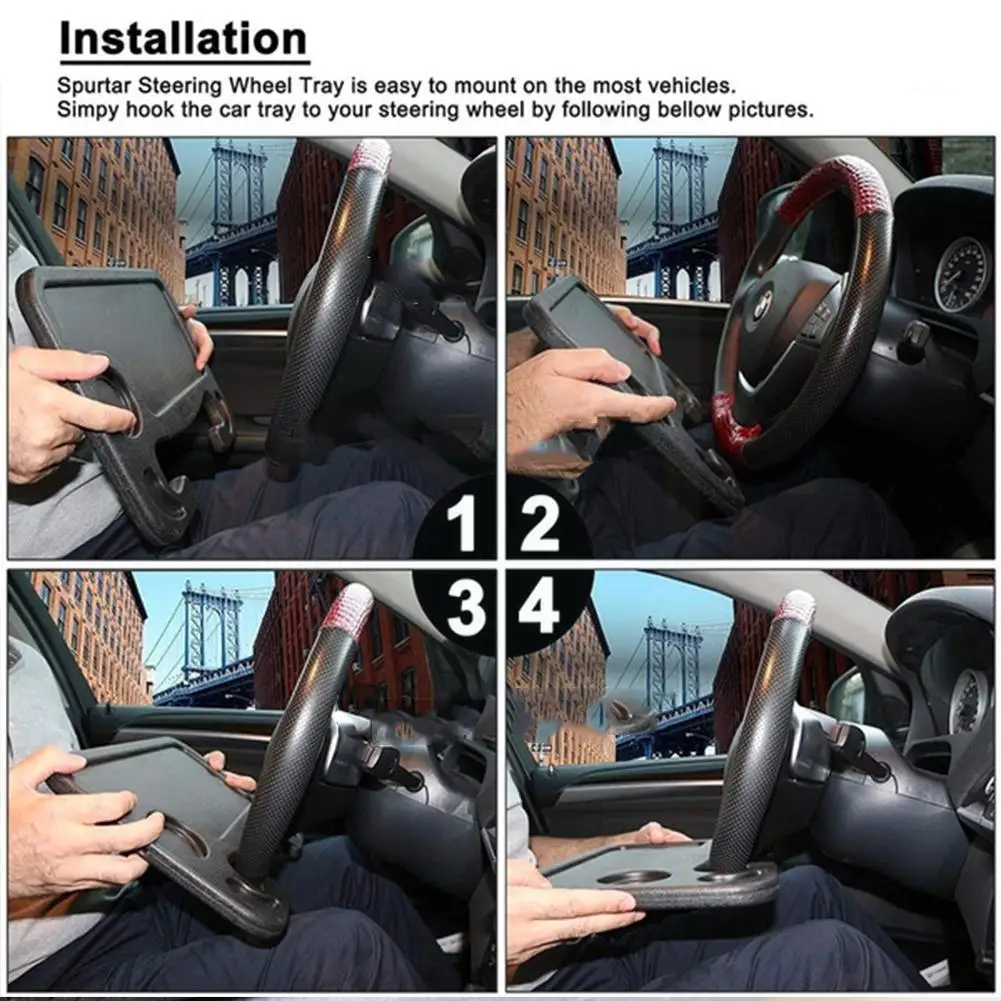 Installation

Spurtar Steering Wheel Tray is easy to mount on the most vehicles. Simpy hook the car tray to your steering wheel by following bellow pictures.

1

2

3

4