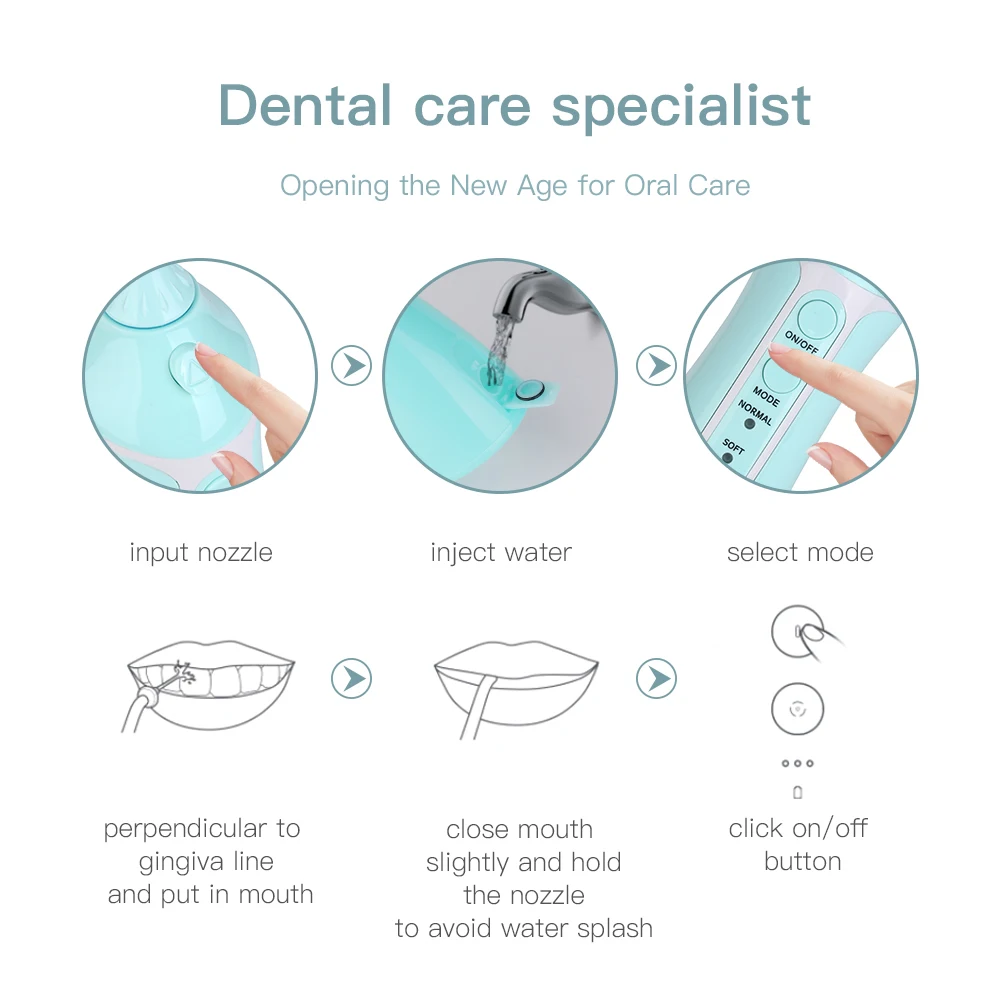 Dental care specialist

Opening the New Age for Oral Care

ON/OFF
MODE
NORMAL
SOFT

input nozzle

inject water

select mode

perpendicular to gingiva line and put in mouth

close mouth slightly and hold the nozzle to avoid water splash

click on/off button