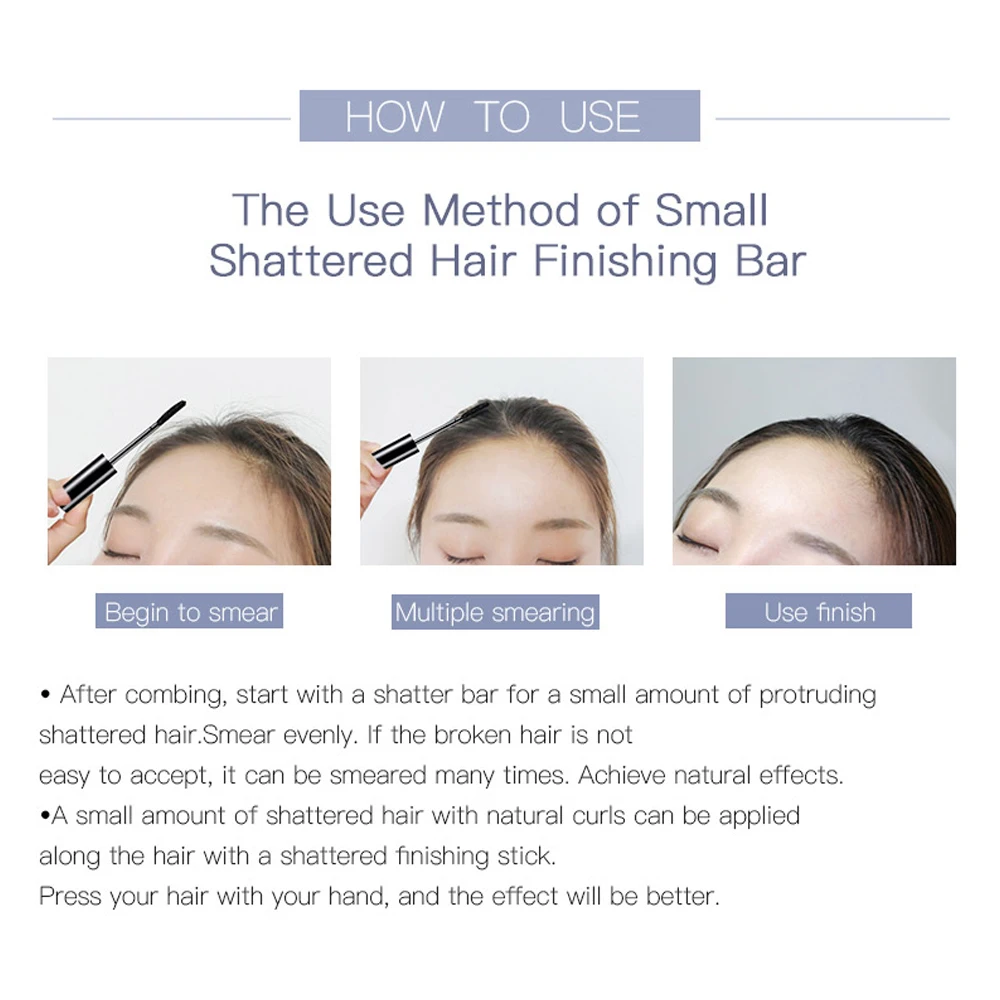 HOW TO USE

The Use Method of Small Shattered Hair Finishing Bar

Begin to smear

Multiple smearing

Use finish

• After combing, start with a shatter bar for a small amount of protruding shattered hair.Smear evenly. If the broken hair is not easy to accept, it can be smeared many times. Achieve natural effects.
•A small amount of shattered hair with natural curls can be applied along the hair with a shattered finishing stick.
Press your hair with your hand, and the effect will be better.