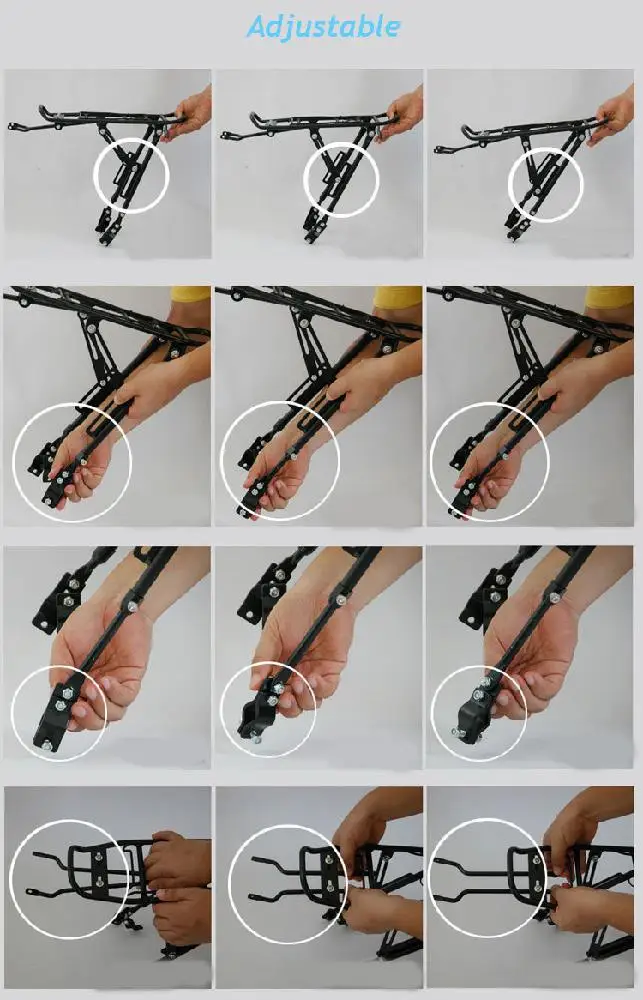 Adjustable