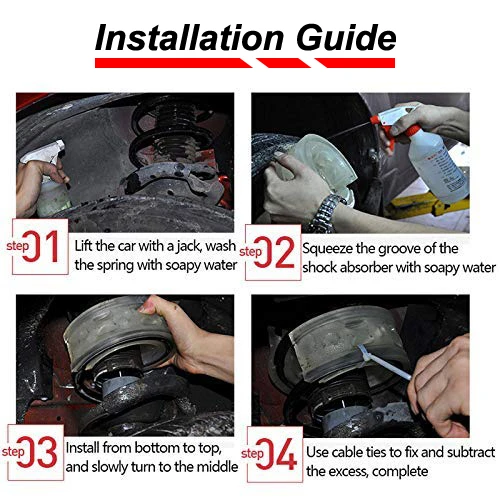 Installation Guide

step 01 Lift the car with a jack, wash the spring with soapy water

step 02 Squeeze the groove of the shock absorber with soapy water

step 03 Install from bottom to top, and slowly turn to the middle

step 04 Use cable ties to fix and subtract the excess, complete