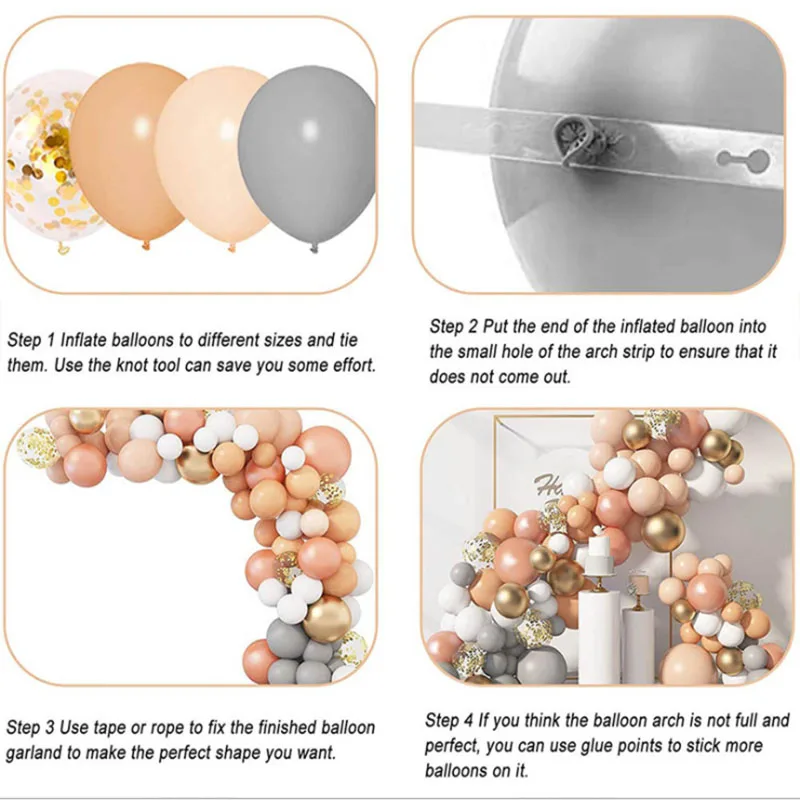 Step 1 Inflate balloons to different sizes and tie them. Use the knot tool can save you some effort.

Step 2 Put the end of the inflated balloon into the small hole of the arch strip to ensure that it does not come out.

Step 3 Use tape or rope to fix the finished balloon garland to make the perfect shape you want.

Step 4 If you think the balloon arch is not full and perfect, you can use glue points to stick more balloons on it.