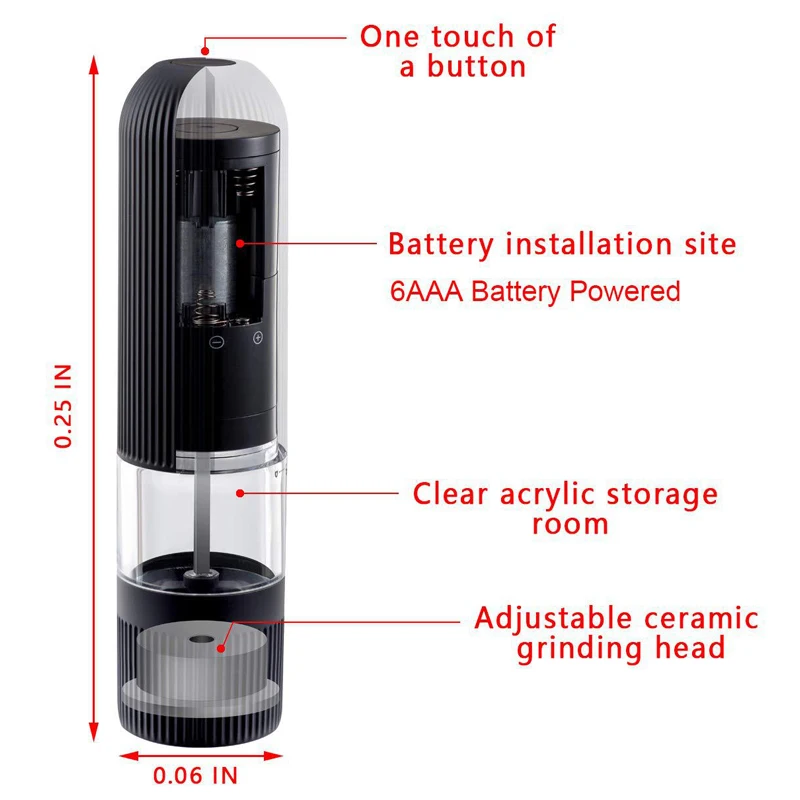 One touch of a button

Battery installation site

6AAA Battery Powered

0.25 IN

Clear acrylic storage room

Adjustable ceramic grinding head

0.06 IN