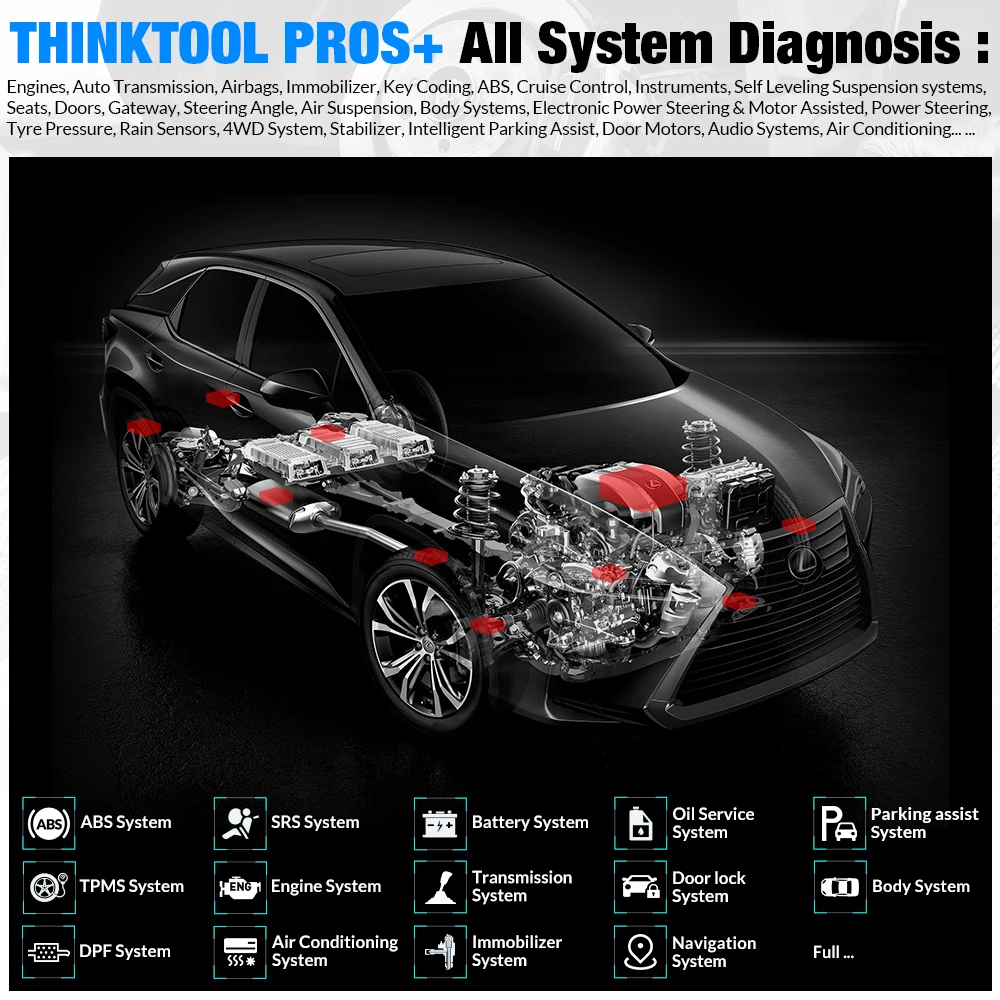 THINKTOOL PROS+ All System Diagnosis :

Engines, Auto Transmission, Airbags, Immobilizer, Key Coding, ABS, Cruise Control, Instruments, Self Leveling Suspension systems, Seats, Doors, Gateway, Steering Angle, Air Suspension, Body Systems, Electronic Power Steering & Motor Assisted, Power Steering, Tyre Pressure, Rain Sensors, 4WD System, Stabilizer, Intelligent Parking Assist, Door Motors, Audio Systems, Air Conditioning... ...

ABS ABS System
SRS System
Battery System
Oil Service System
Parking assist System
TPMS System
ENG Engine System
Transmission System
Door lock System
Body System
DPF System
Air Conditioning System
Immobilizer System
Navigation System
Full ...