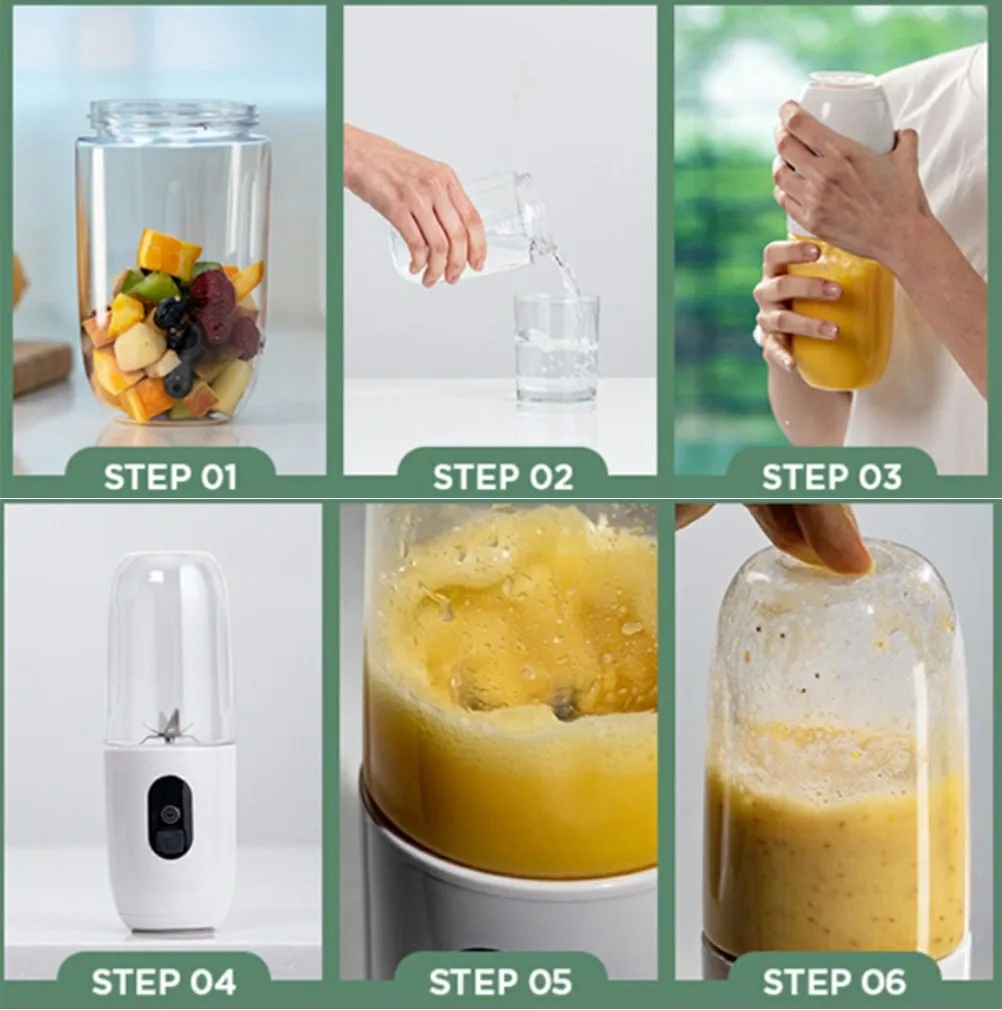 STEP 01

STEP 02

STEP 03

STEP 04

STEP 05

STEP 06