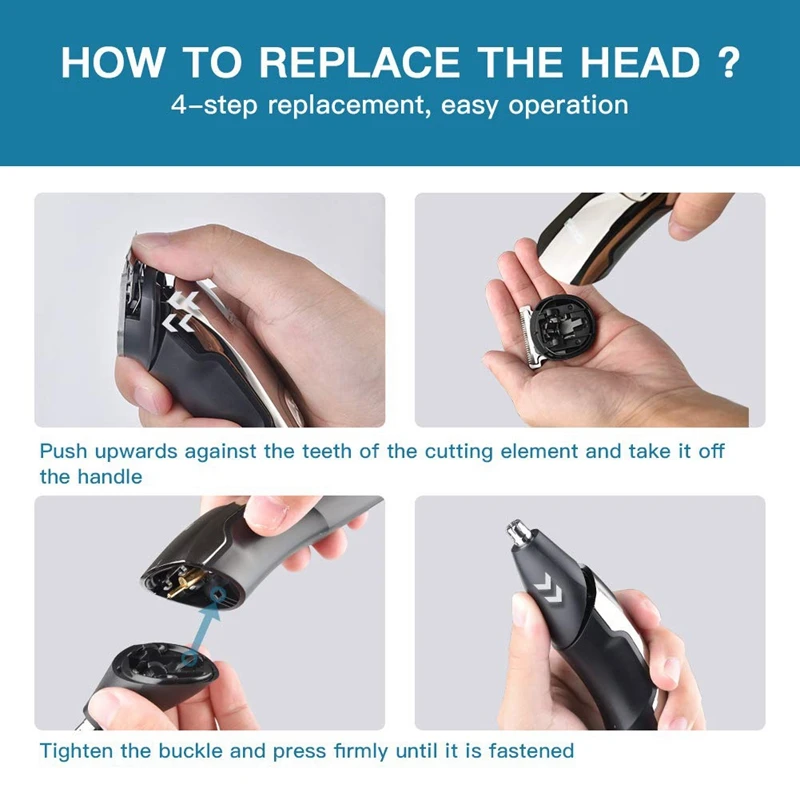 HOW TO REPLACE THE HEAD ?
4-step replacement, easy operation

Push upwards against the teeth of the cutting element and take it off the handle

Tighten the buckle and press firmly until it is fastened