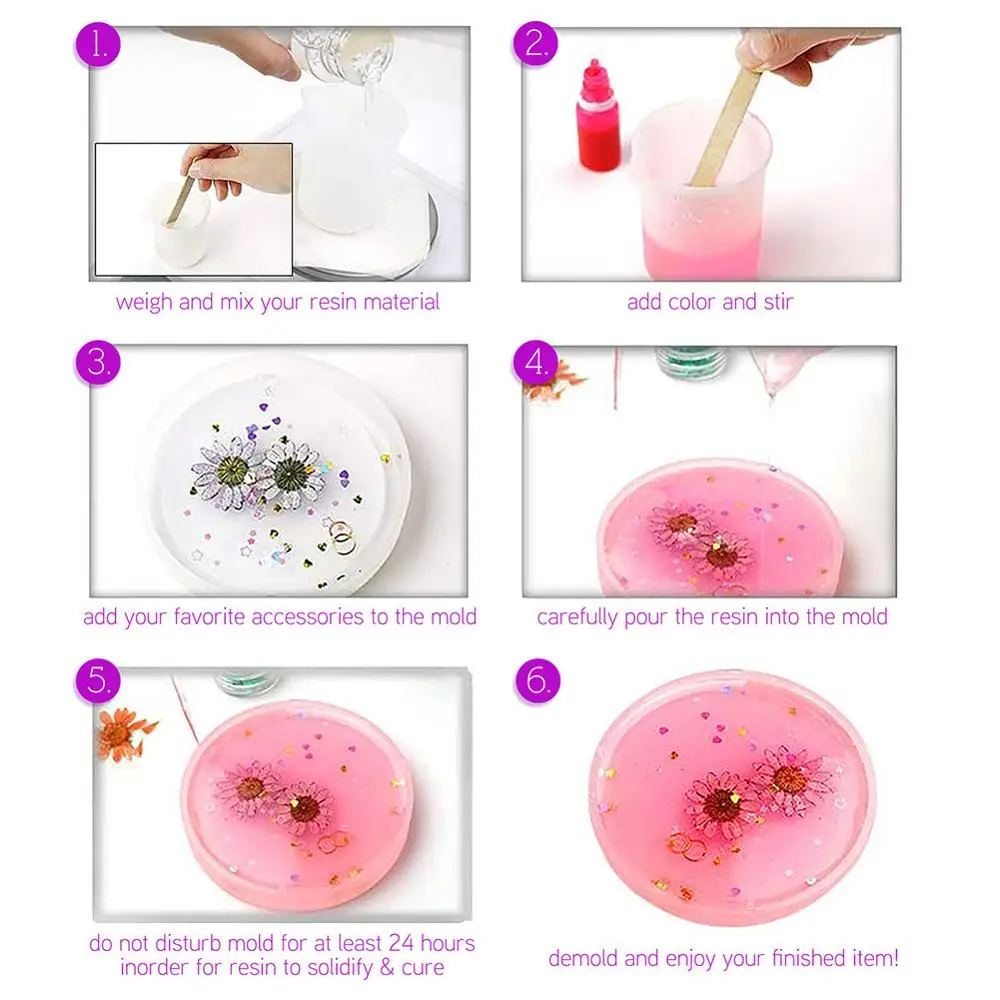 1.

weigh and mix your resin material

2.

add color and stir

3.

add your favorite accessories to the mold

4.

carefully pour the resin into the mold

5.

do not disturb mold for at least 24 hours inorder for resin to solidify & cure

6.

demold and enjoy your finished item!