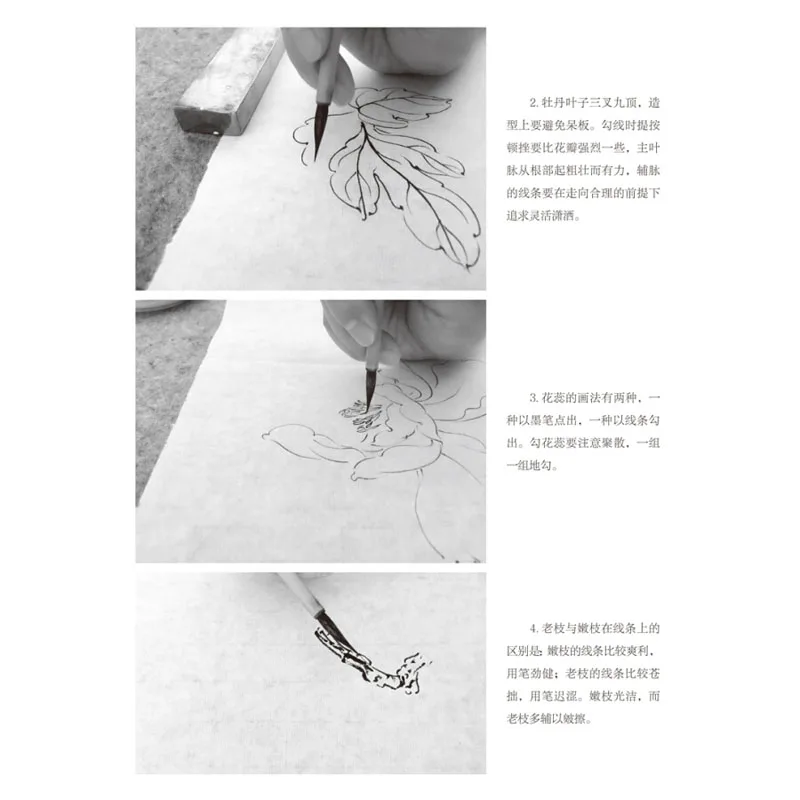 2. 牡丹叶子三叉九顶，造型上要避免呆板。勾线时提按顿挫要比花瓣强烈一些，主叶脉从根部起粗壮而有力，辅脉的线条要在走向合理的前提下追求灵活潇洒。

3. 花蕊的画法有两种，一种以墨笔点出，一种以线条勾出。勾花蕊要注意聚散，一组一组地勾。

4. 老枝与嫩枝在线条上的区别是：嫩枝的线条比较爽利，用笔劲健；老枝的线条比较苍拙，用笔迟涩。嫩枝光洁，而老枝多辅以皴擦。