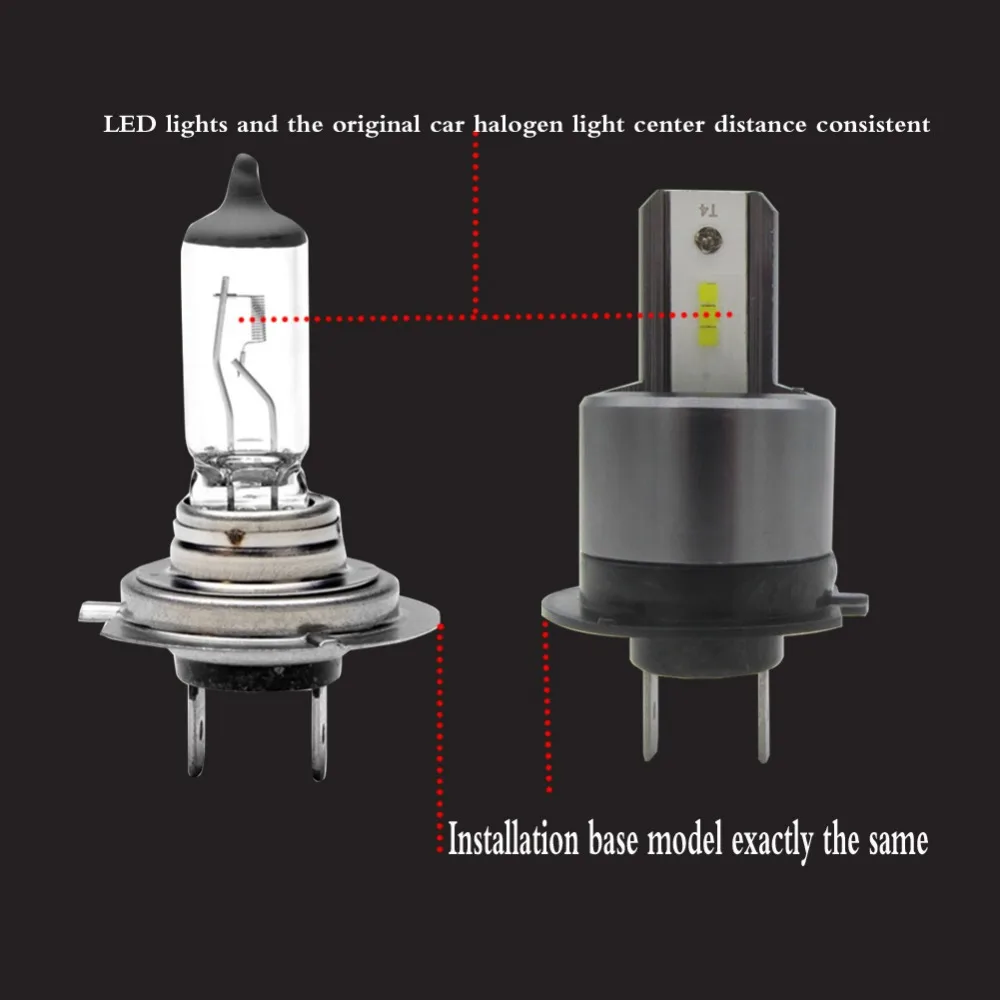 LED lights and the original car halogen light center distance consistent

T4

Installation base model exactly the same