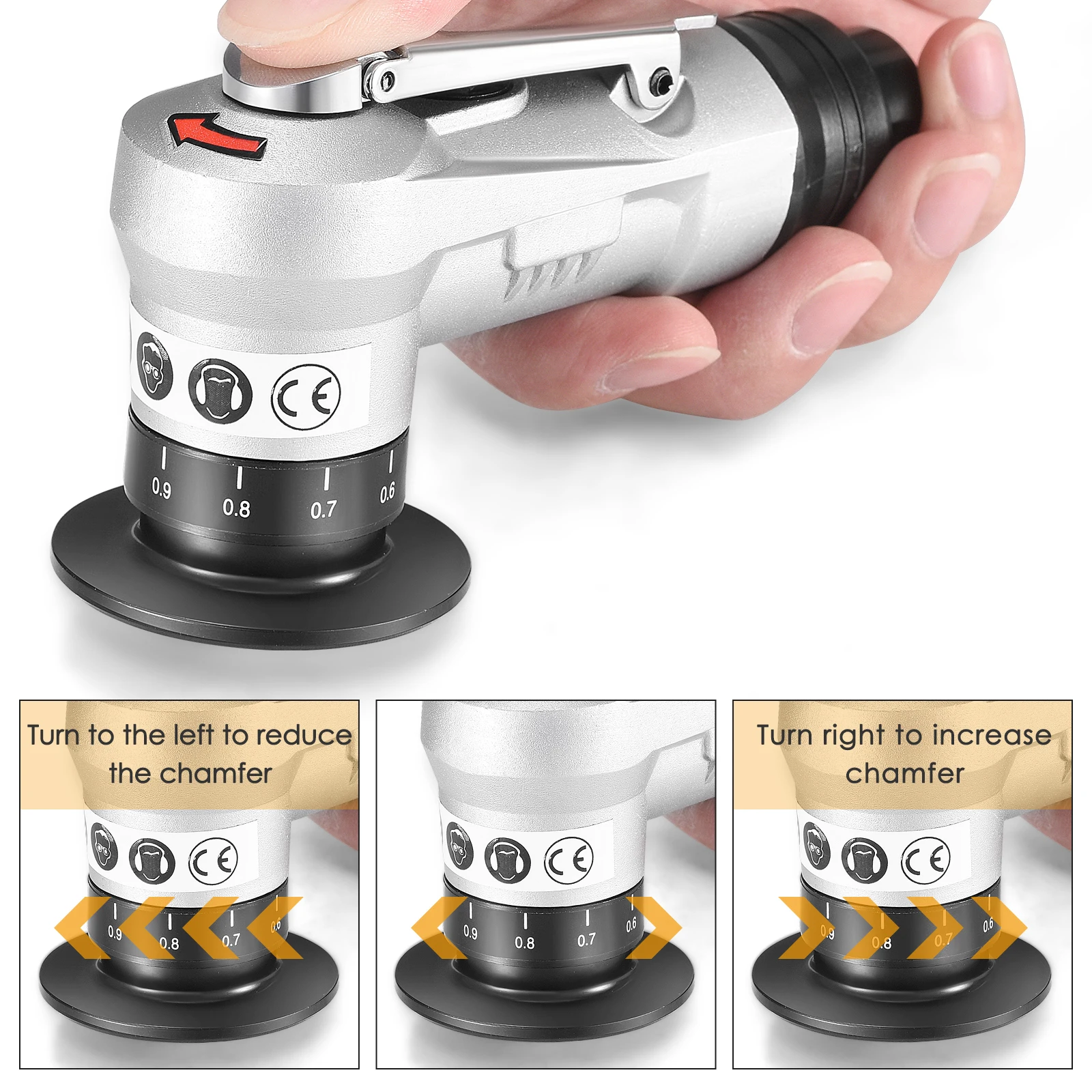 CE

0.9 0.8 0.7 0.6

Turn to the left to reduce the chamfer

CE

0.9 0.8 0.7 0.6

CE

0.9 0.8 0.7 0.6

Turn right to increase chamfer

CE

0.9 0.8 0.7 0.6