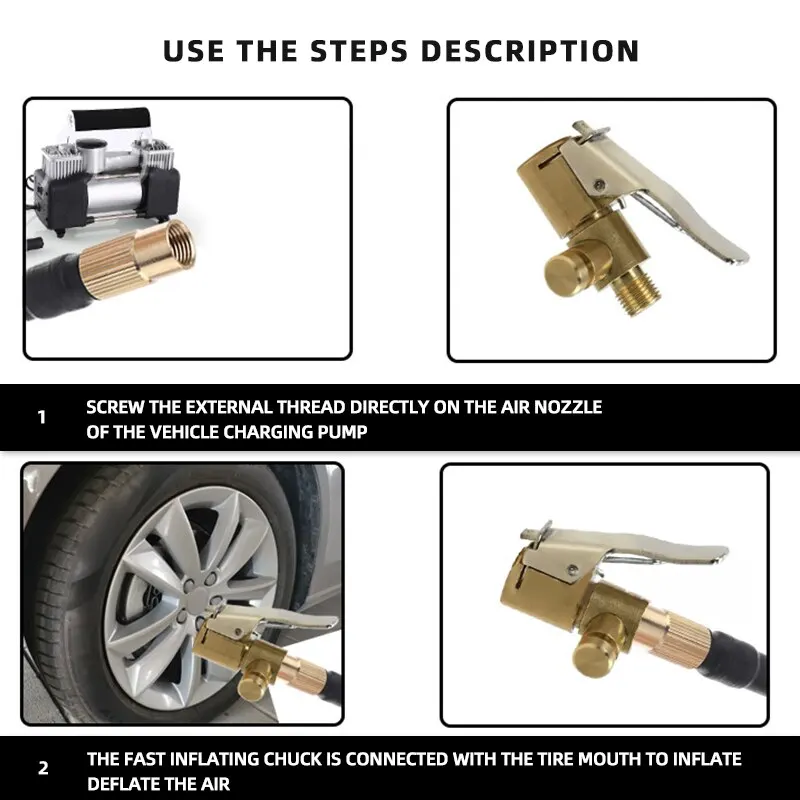 USE THE STEPS DESCRIPTION

1 SCREW THE EXTERNAL THREAD DIRECTLY ON THE AIR NOZZLE OF THE VEHICLE CHARGING PUMP

2 THE FAST INFLATING CHUCK IS CONNECTED WITH THE TIRE MOUTH TO INFLATE DEFLATE THE AIR