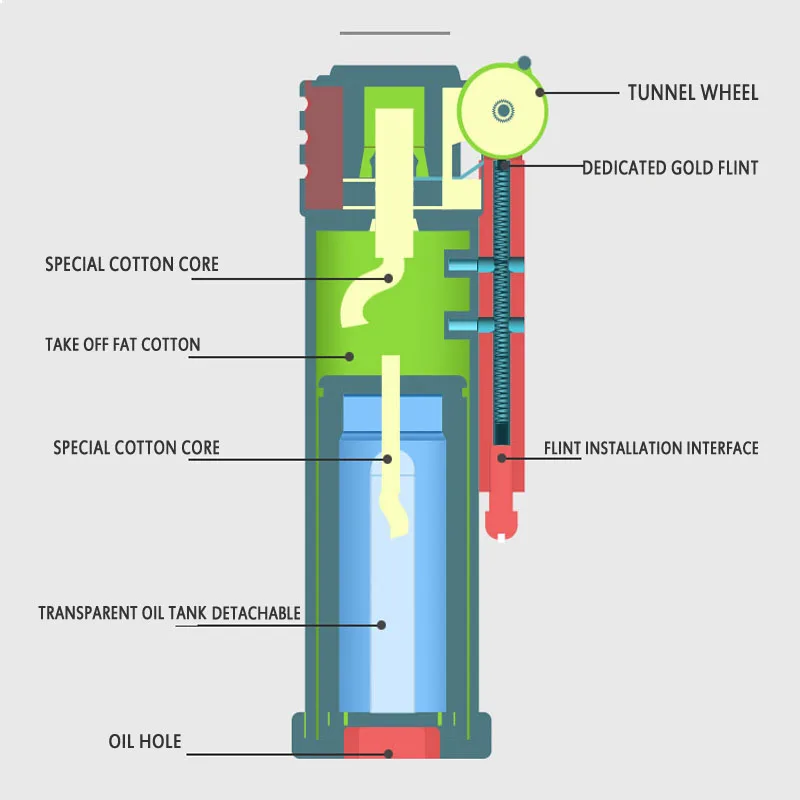 TUNNEL WHEEL

DEDICATED GOLD FLINT

SPECIAL COTTON CORE

TAKE OFF FAT COTTON

SPECIAL COTTON CORE

FLINT INSTALLATION INTERFACE

TRANSPARENT OIL TANK DETACHABLE

OIL HOLE