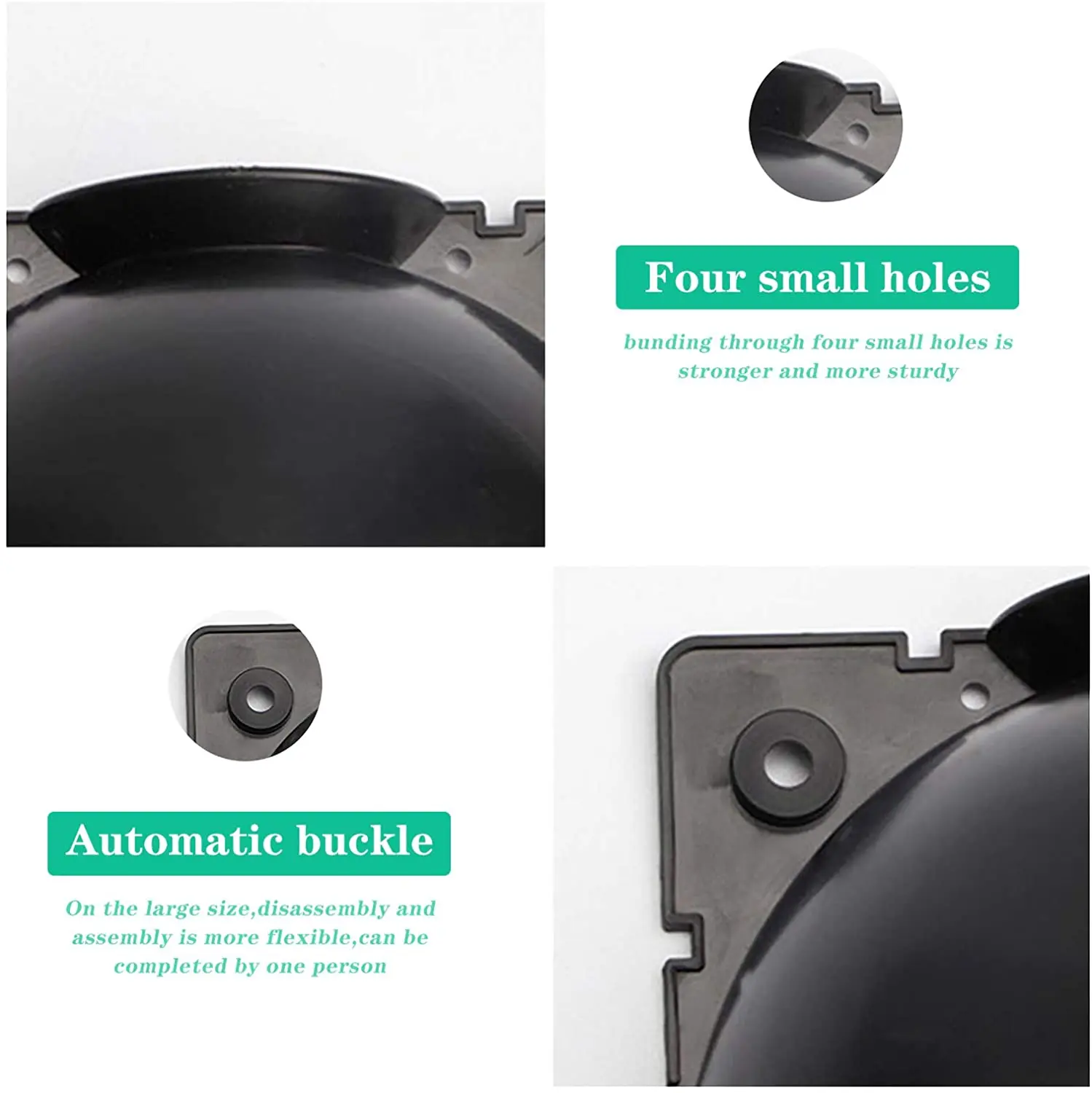 Four small holes

bunding through four small holes is stronger and more sturdy

Automatic buckle

On the large size,disassembly and assembly is more flexible,can be completed by one person