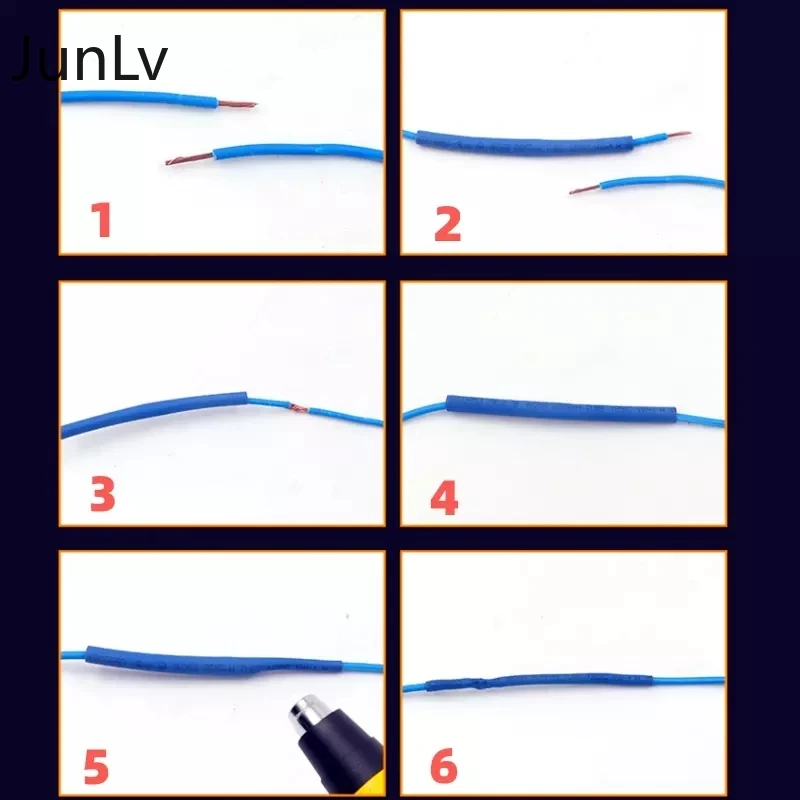 JunLv

1

2

3

4

5

6