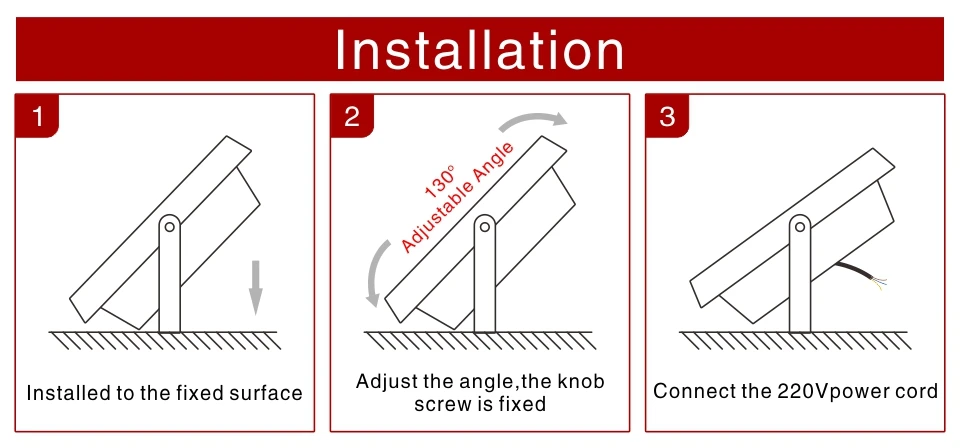 Installation

1

Installed to the fixed surface

2

130°
Adjustable Angle

Adjust the angle,the knob screw is fixed

3

Connect the 220Vpower cord