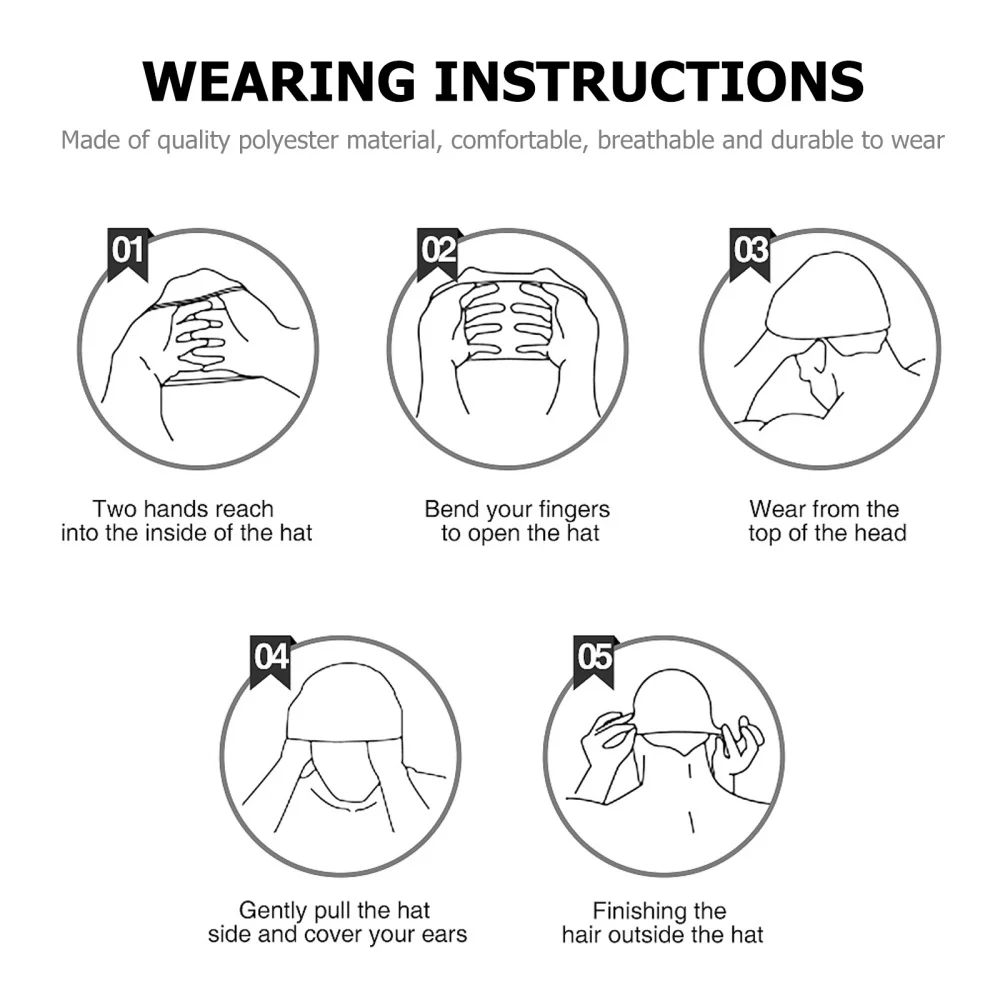 WEARING INSTRUCTIONS

Made of quality polyester material, comfortable, breathable and durable to wear

01

Two hands reach into the inside of the hat

02

Bend your fingers to open the hat

03

Wear from the top of the head

04

Gently pull the hat side and cover your ears

05

Finishing the hair outside the hat