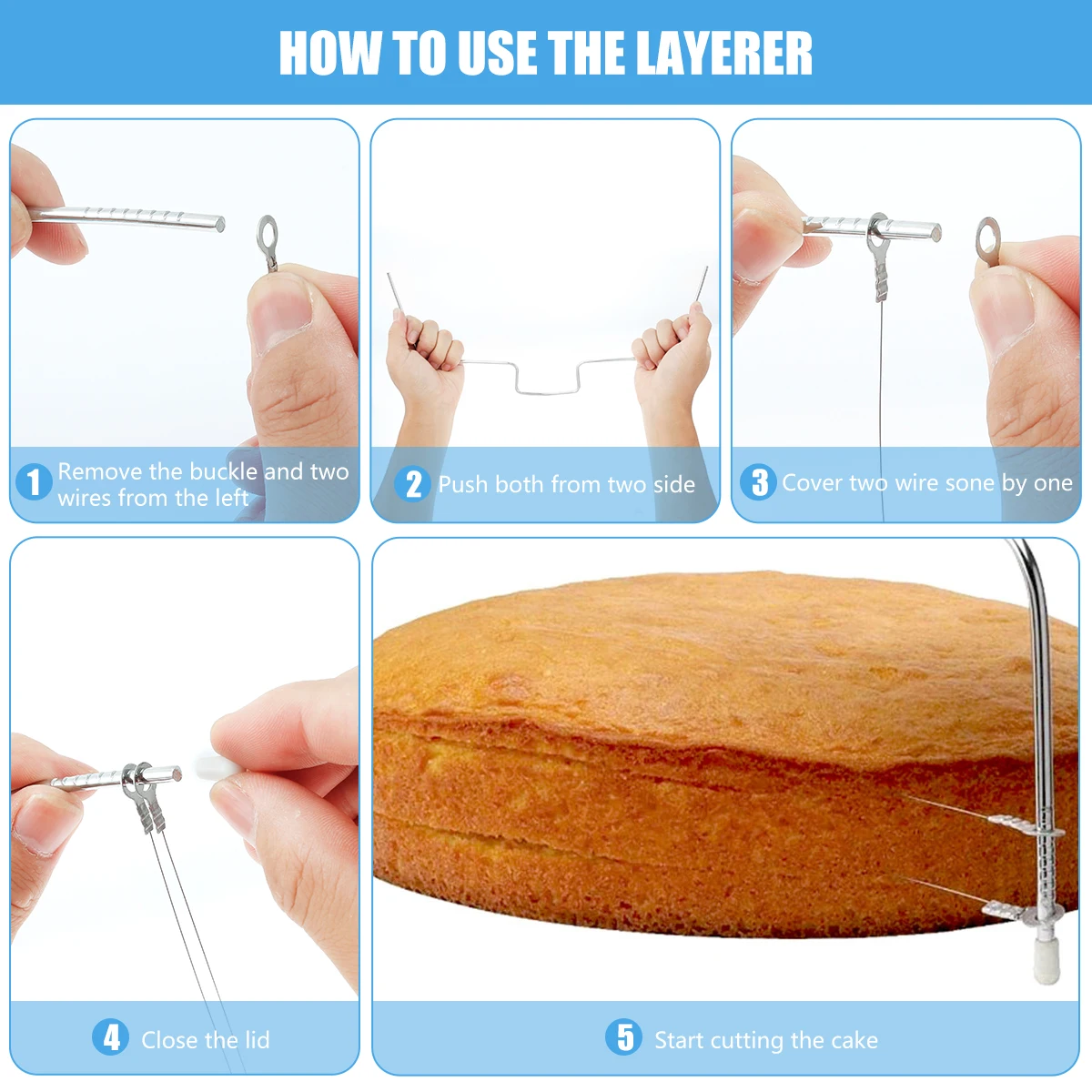 HOW TO USE THE LAYERER

1 Remove the buckle and two wires from the left

2 Push both from two side

3 Cover two wire sone by one

4 Close the lid

5 Start cutting the cake